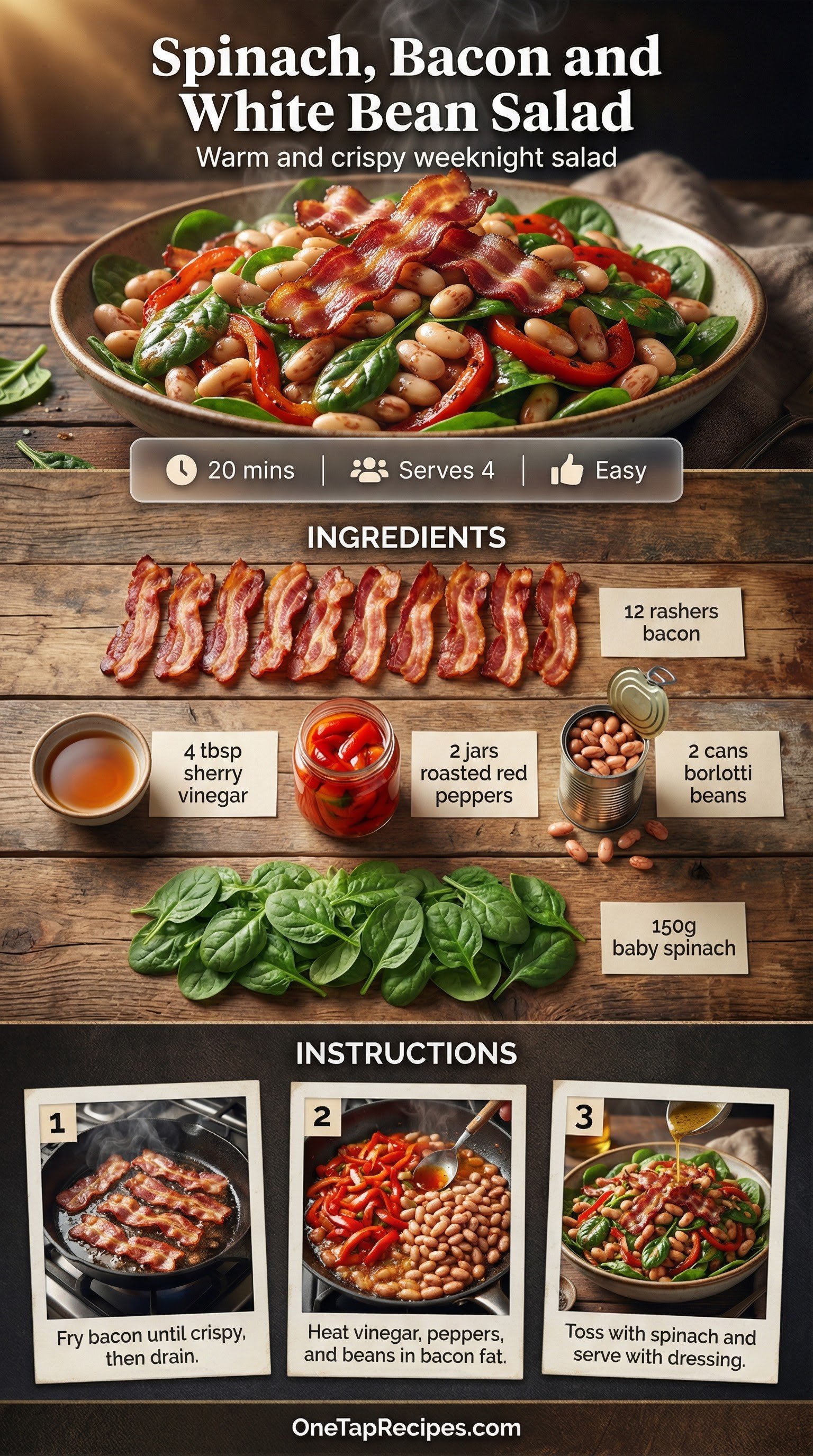 Spinach, Bacon and White Bean Salad
Warm and crispy weeknight salad

20 mins | Serves 4 | Easy

INGREDIENTS

12 rashers bacon

4 tbsp sherry vinegar

2 jars roasted red peppers

2 cans borlotti beans

150g baby spinach

INSTRUCTIONS

1
Fry bacon until crispy, then drain.

2
Heat vinegar, peppers, and beans in bacon fat.

3
Toss with spinach and serve with dressing.

OneTapRecipes.com