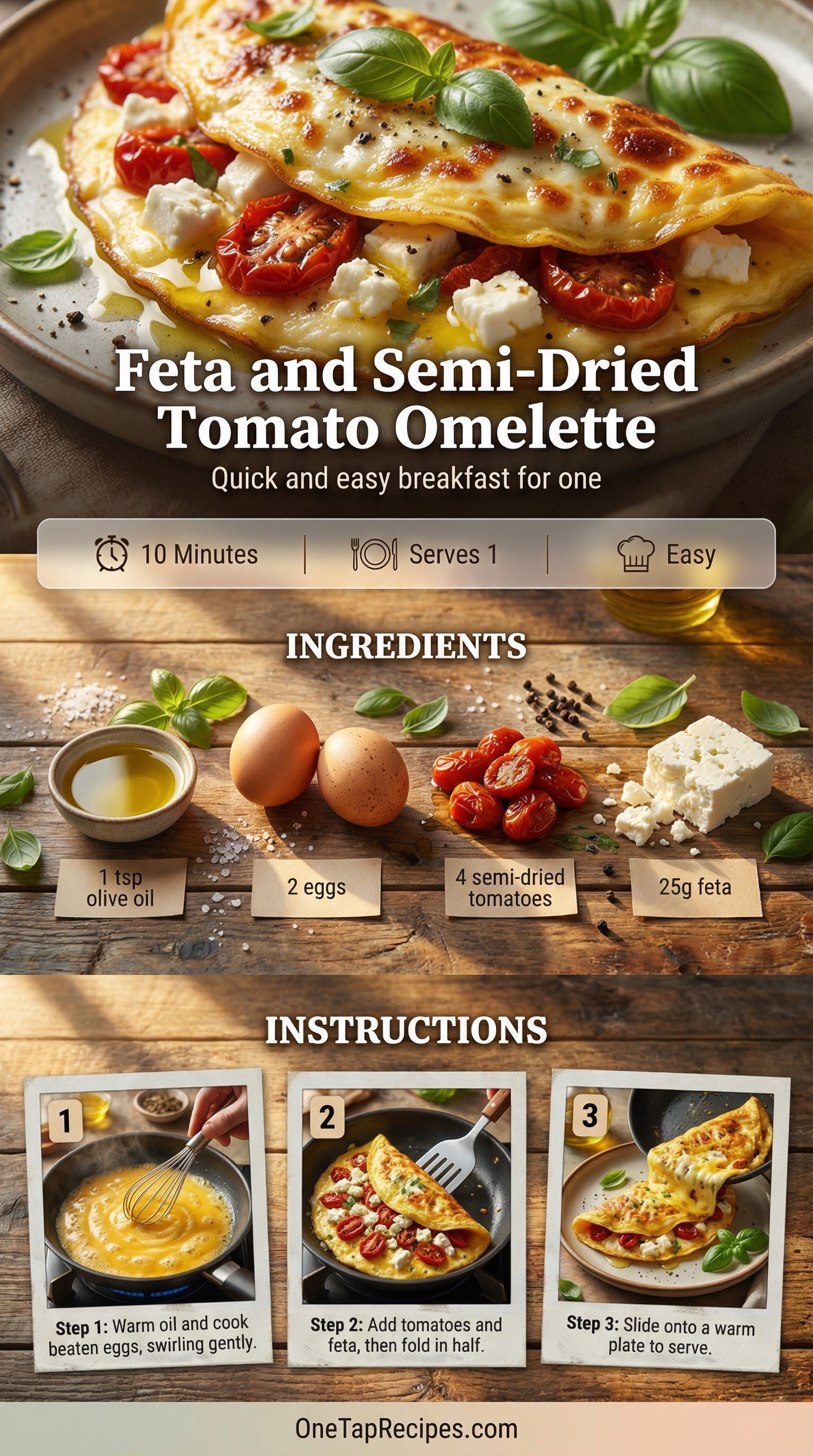 Feta and Semi-Dried Tomato Omelette

Quick and easy breakfast for one

10 Minutes | Serves 1 | Easy

INGREDIENTS

1 tsp olive oil

2 eggs

4 semi-dried tomatoes

25g feta

INSTRUCTIONS

1

Step 1: Warm oil and cook beaten eggs, swirling gently.

2

Step 2: Add tomatoes and feta, then fold in half.

3

Step 3: Slide onto a warm plate to serve.

OneTapRecipes.com