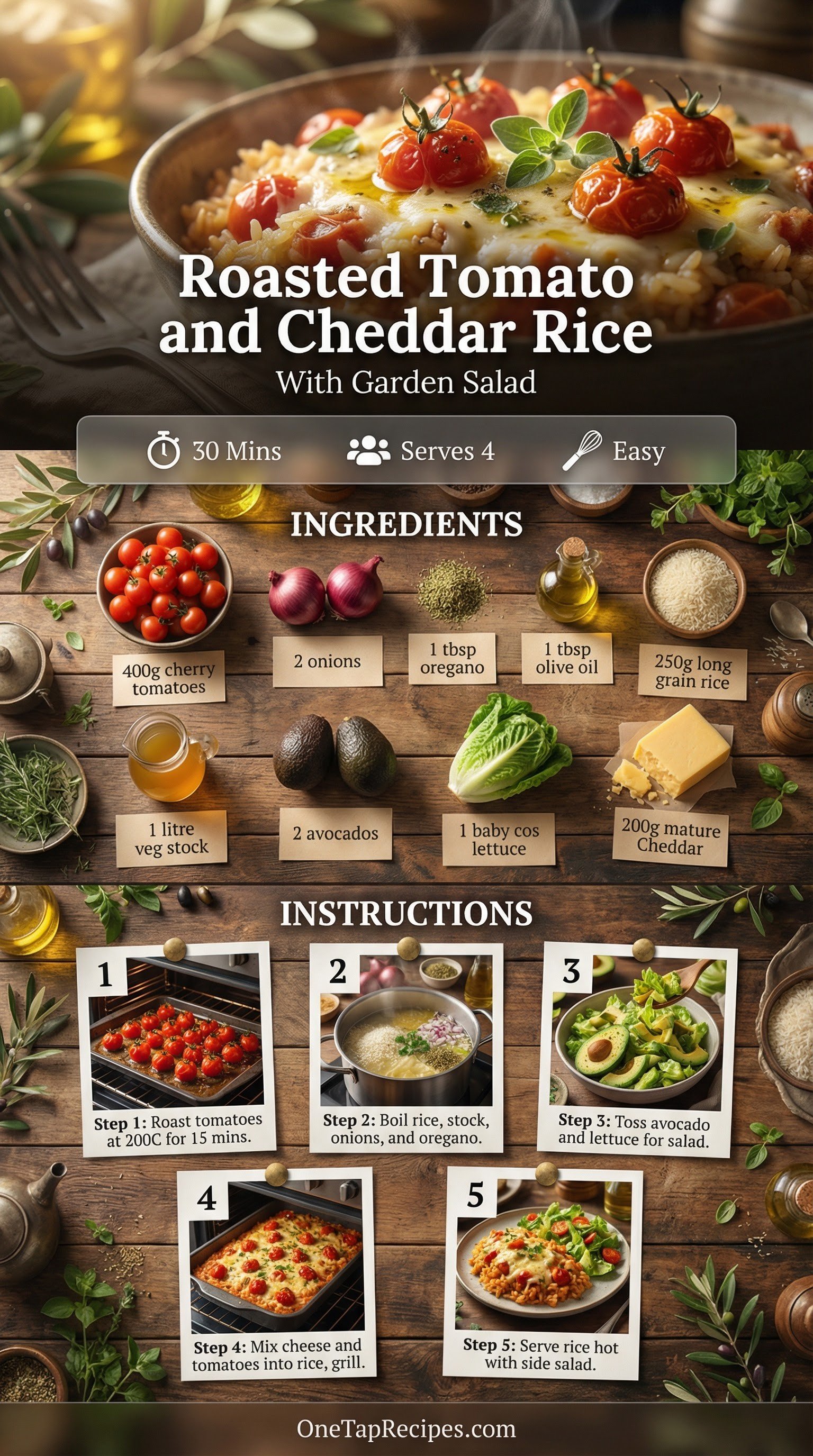 Roasted Tomato and Cheddar Rice
With Garden Salad

30 Mins
Serves 4
Easy

INGREDIENTS

400g cherry tomatoes
2 onions
1 tbsp oregano
1 tbsp olive oil
250g long grain rice
1 litre veg stock
2 avocados
1 baby cos lettuce
200g mature Cheddar

INSTRUCTIONS

1
Step 1: Roast tomatoes at 200C for 15 mins.

2
Step 2: Boil rice, stock, onions, and oregano.

3
Step 3: Toss avocado and lettuce for salad.

4
Step 4: Mix cheese and tomatoes into rice, grill.

5
Step 5: Serve rice hot with side salad.

OneTapRecipes.com