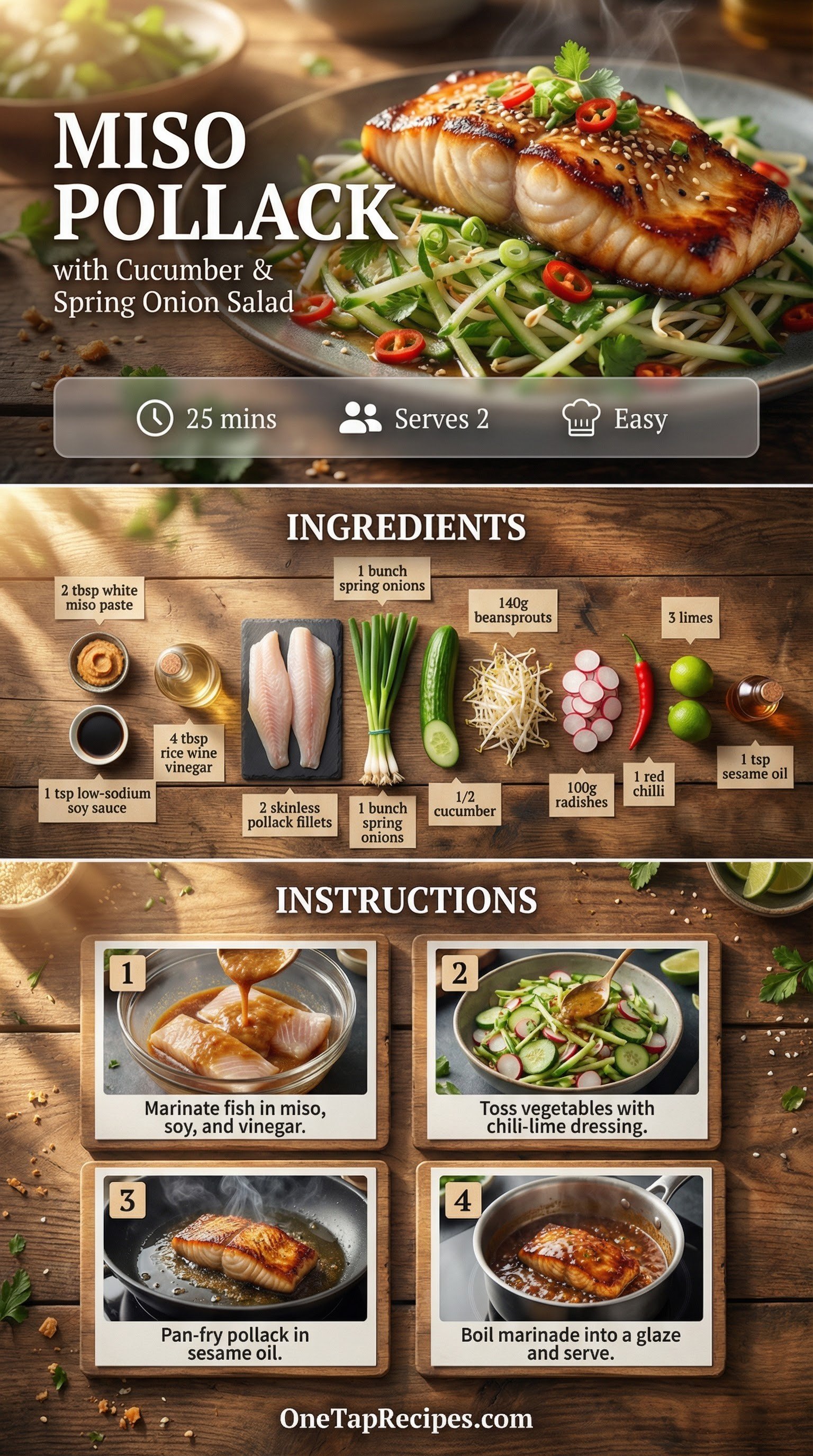 MISO POLLACK

with Cucumber & Spring Onion Salad

25 mins

Serves 2

Easy

INGREDIENTS

2 tbsp white miso paste

1 bunch spring onions

140g beansprouts

3 limes

4 tbsp rice wine vinegar

1 tsp low-sodium soy sauce

2 skinless pollack fillets

1 bunch spring onions

1/2 cucumber

100g radishes

1 red chilli

1 tsp sesame oil

INSTRUCTIONS

1
Marinate fish in miso, soy, and vinegar.

2
Toss vegetables with chili-lime dressing.

3
Pan-fry pollack in sesame oil.

4
Boil marinade into a glaze and serve.

OneTapRecipes.com