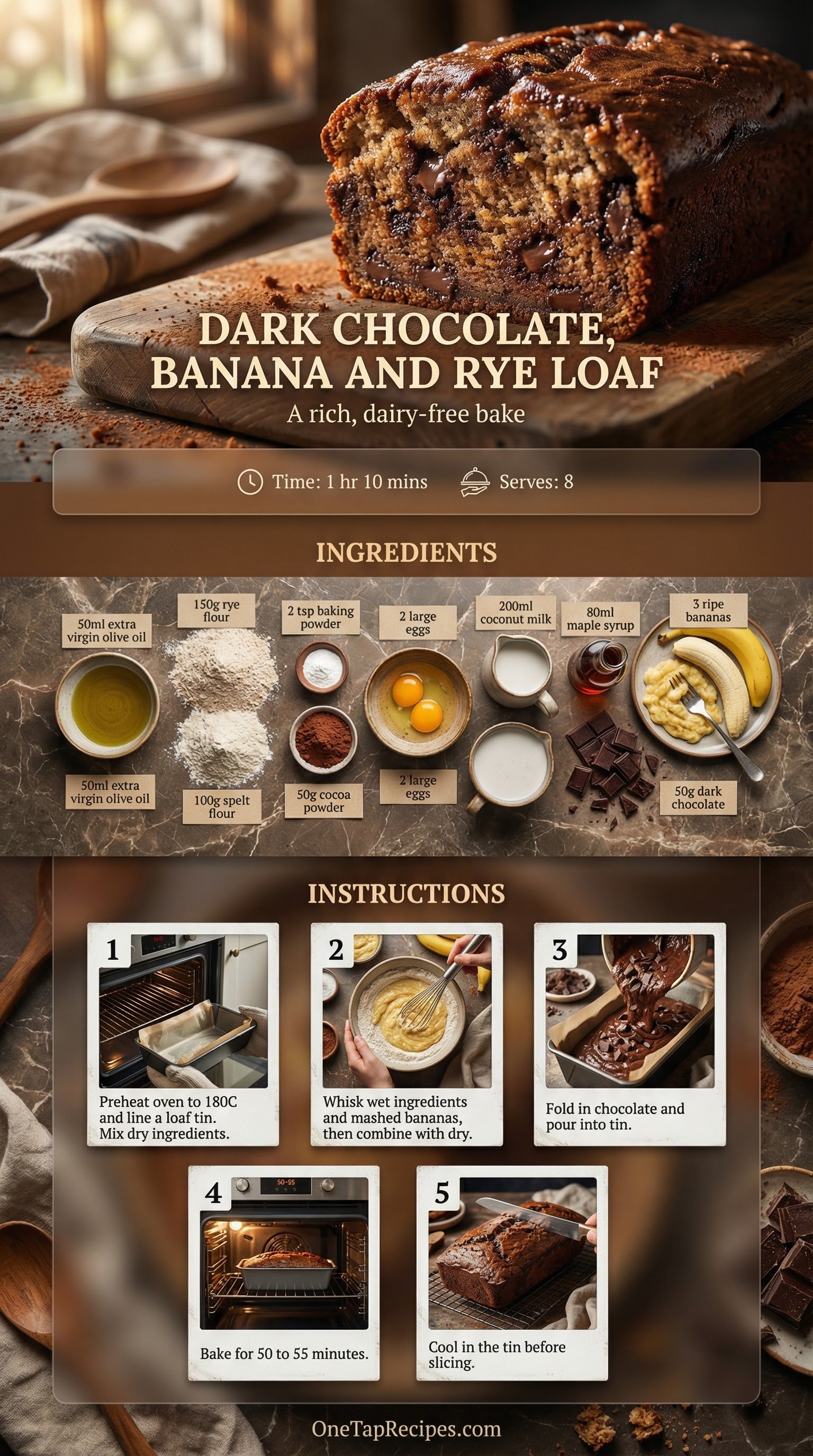 DARK CHOCOLATE, BANANA AND RYE LOAF

A rich, dairy-free bake

Time: 1 hr 10 mins

Serves: 8

INGREDIENTS

50ml extra virgin olive oil

150g rye flour

2 tsp baking powder

2 large eggs

200ml coconut milk

80ml maple syrup

3 ripe bananas

50ml extra virgin olive oil

100g spelt flour

50g cocoa powder

2 large eggs

50g dark chocolate

INSTRUCTIONS

1
Preheat oven to 180C and line a loaf tin. Mix dry ingredients.

2
Whisk wet ingredients and mashed bananas, then combine with dry.

3
Fold in chocolate and pour into tin.

4
50-55
Bake for 50 to 55 minutes.

5
Cool in the tin before slicing.

OneTapRecipes.com