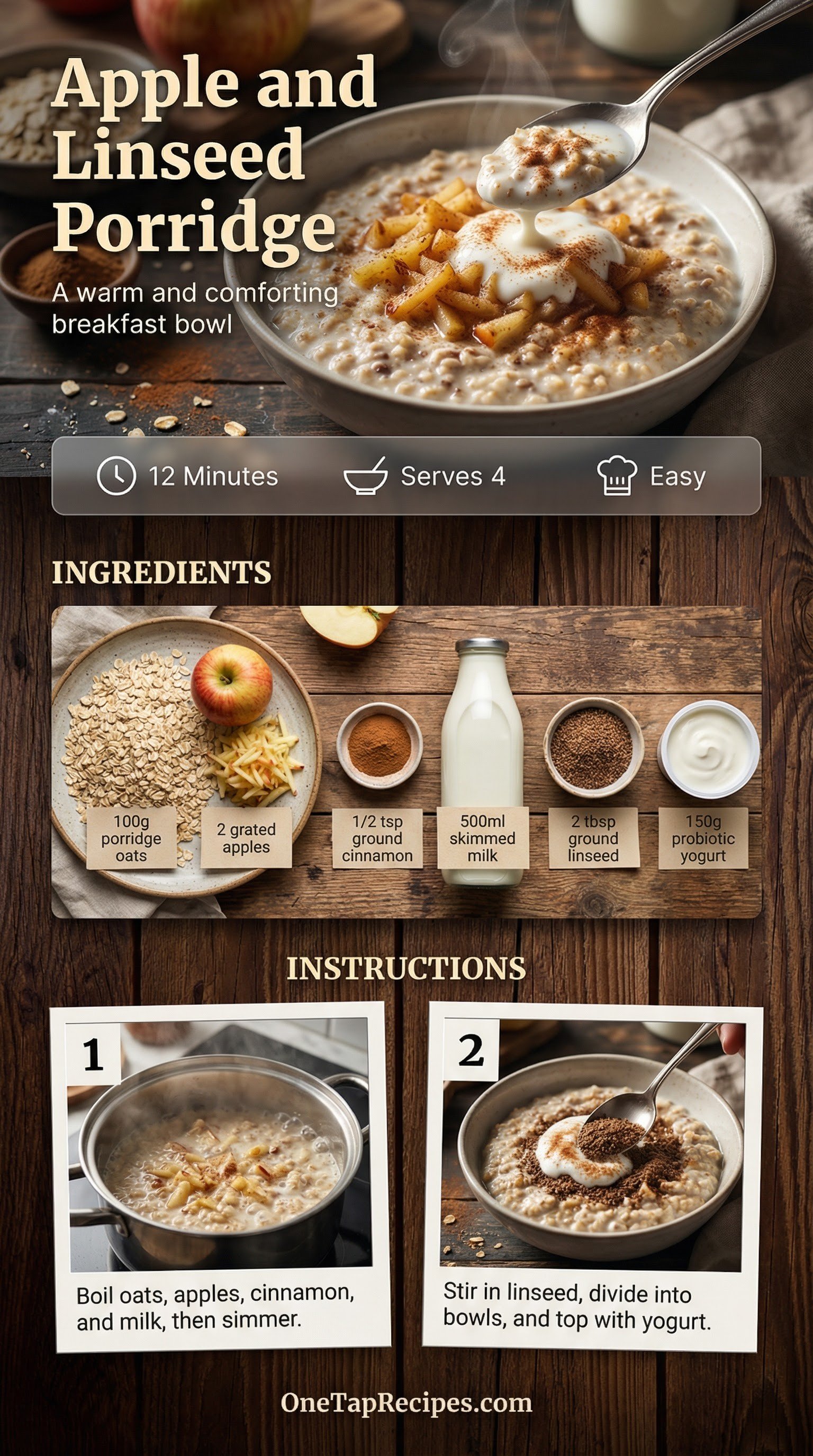 Apple and Linseed Porridge

A warm and comforting breakfast bowl

12 Minutes

Serves 4

Easy

INGREDIENTS

100g porridge oats

2 grated apples

1/2 tsp ground cinnamon

500ml skimmed milk

2 tbsp ground linseed

150g probiotic yogurt

INSTRUCTIONS

1

Boil oats, apples, cinnamon, and milk, then simmer.

2

Stir in linseed, divide into bowls, and top with yogurt.

OneTapRecipes.com