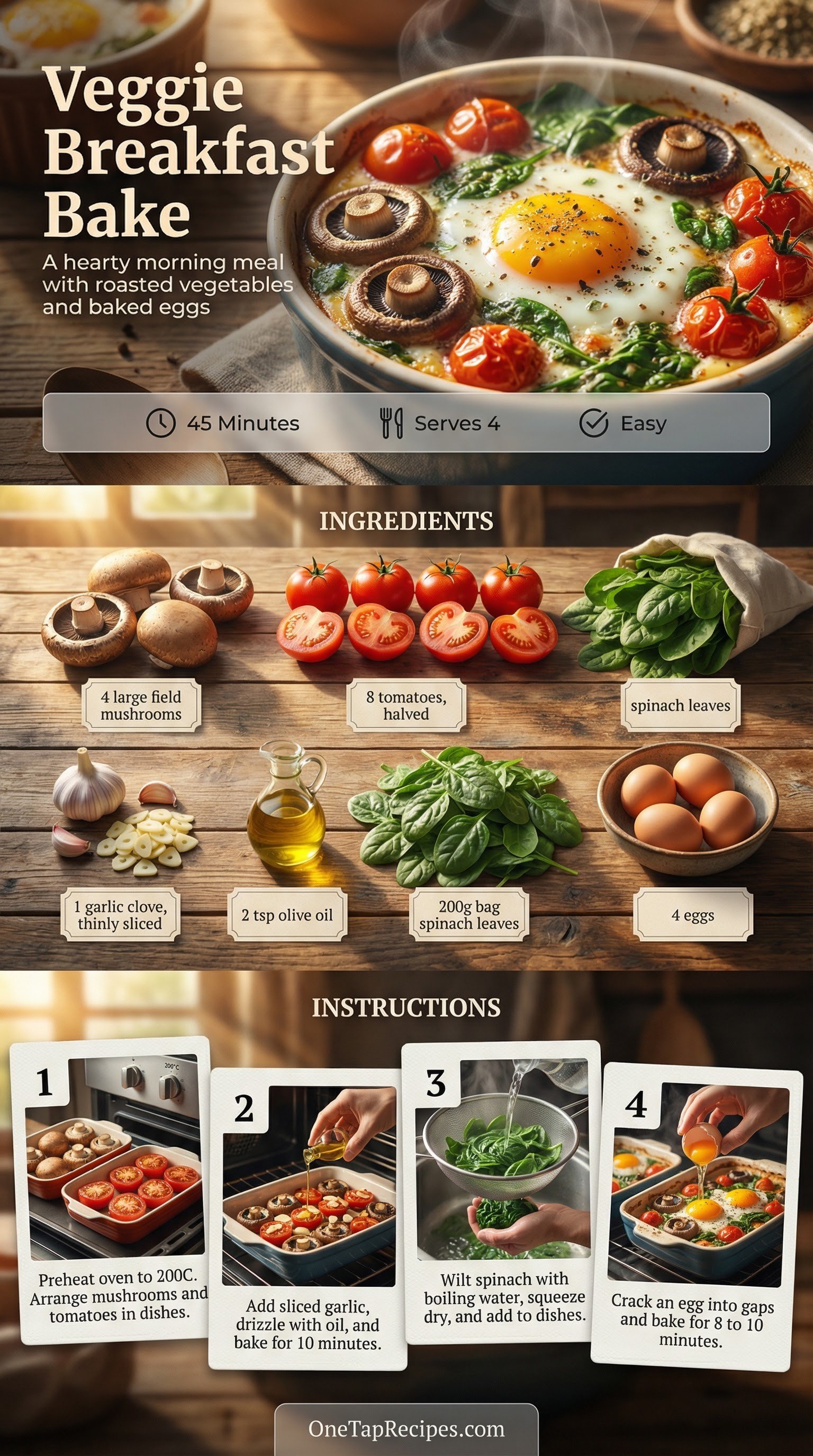 Veggie Breakfast Bake

A hearty morning meal with roasted vegetables and baked eggs

45 Minutes Serves 4 Easy

INGREDIENTS

4 large field mushrooms

8 tomatoes, halved

spinach leaves

1 garlic clove, thinly sliced

2 tsp olive oil

200g bag spinach leaves

4 eggs

INSTRUCTIONS

1
200°C
Preheat oven to 200C. Arrange mushrooms and tomatoes in dishes.

2
Add sliced garlic, drizzle with oil, and bake for 10 minutes.

3
Wilt spinach with boiling water, squeeze dry, and add to dishes.

4
Crack an egg into gaps and bake for 8 to 10 minutes.

OneTapRecipes.com