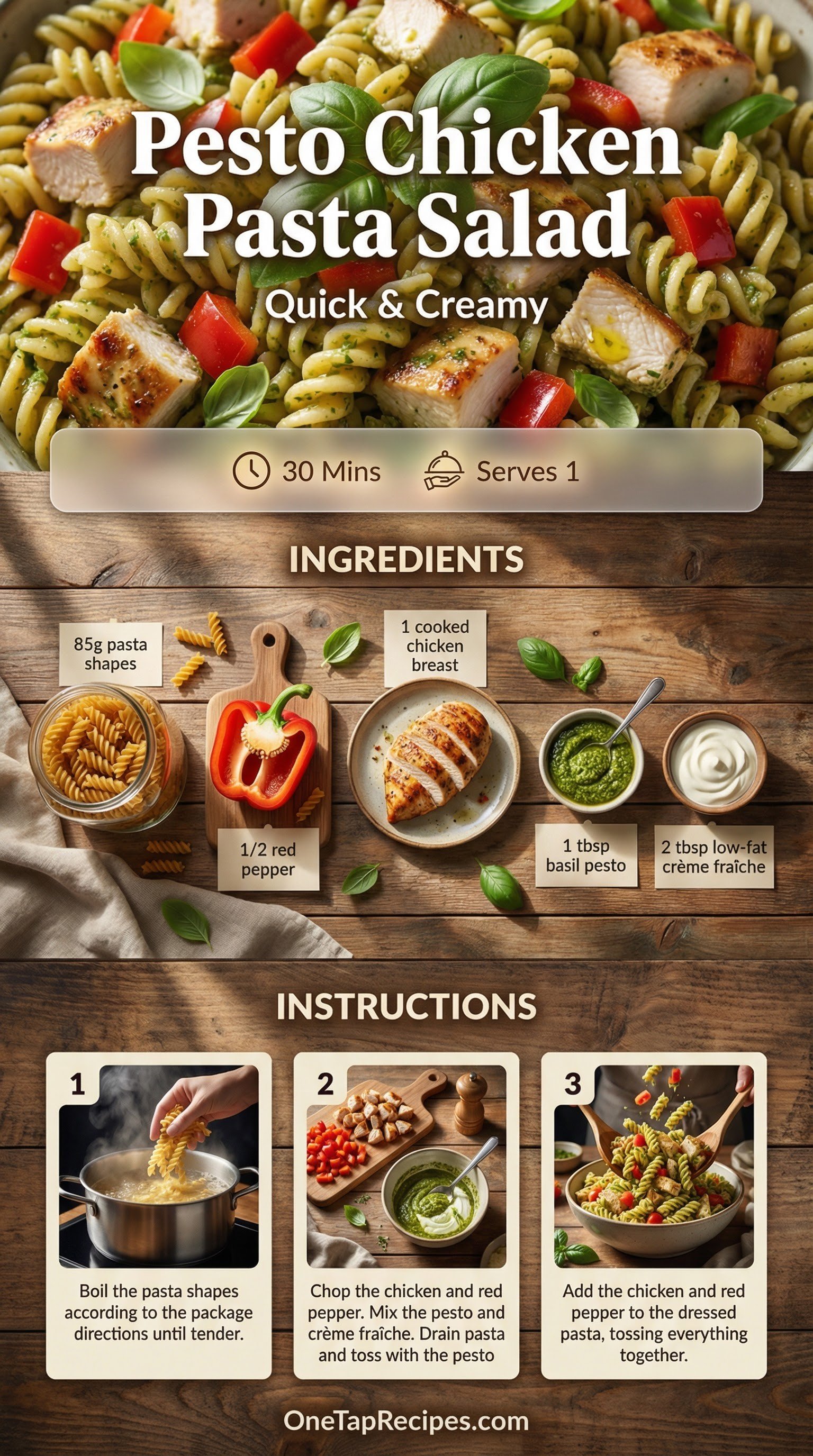 Pesto Chicken Pasta Salad

Quick & Creamy

30 Mins

Serves 1

INGREDIENTS

85g pasta shapes

1/2 red pepper

1 cooked chicken breast

1 tbsp basil pesto

2 tbsp low-fat crème fraîche

INSTRUCTIONS

1

Boil the pasta shapes according to the package directions until tender.

2

Chop the chicken and red pepper. Mix the pesto and crème fraîche. Drain pasta and toss with the pesto

3

Add the chicken and red pepper to the dressed pasta, tossing everything together.

OneTapRecipes.com