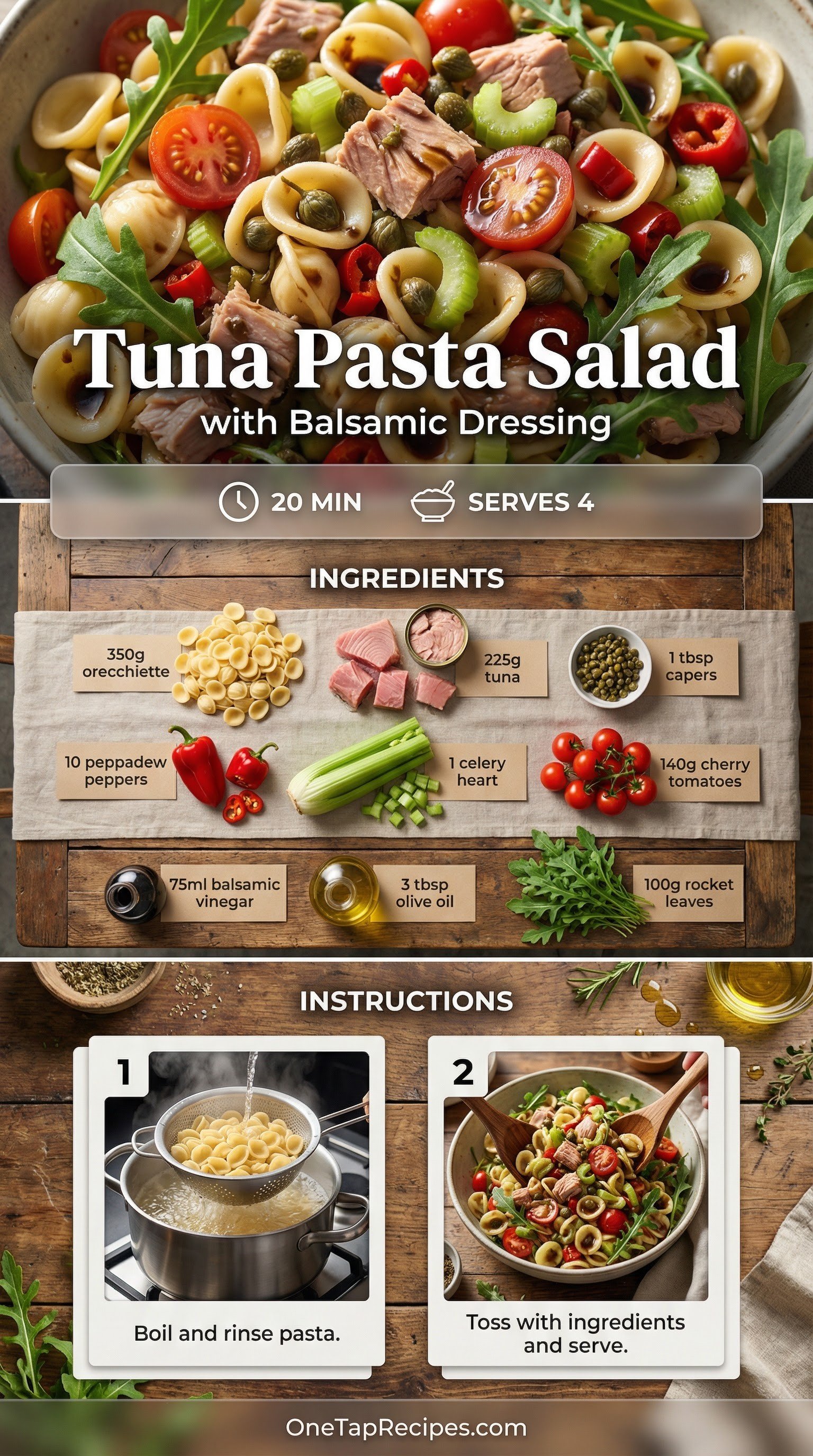 Tuna Pasta Salad
with Balsamic Dressing

20 MIN SERVES 4

INGREDIENTS

350g orecchiette

225g tuna

1 tbsp capers

10 peppadew peppers

1 celery heart

140g cherry tomatoes

75ml balsamic vinegar

3 tbsp olive oil

100g rocket leaves

INSTRUCTIONS

1

Boil and rinse pasta.

2

Toss with ingredients and serve.

OneTapRecipes.com