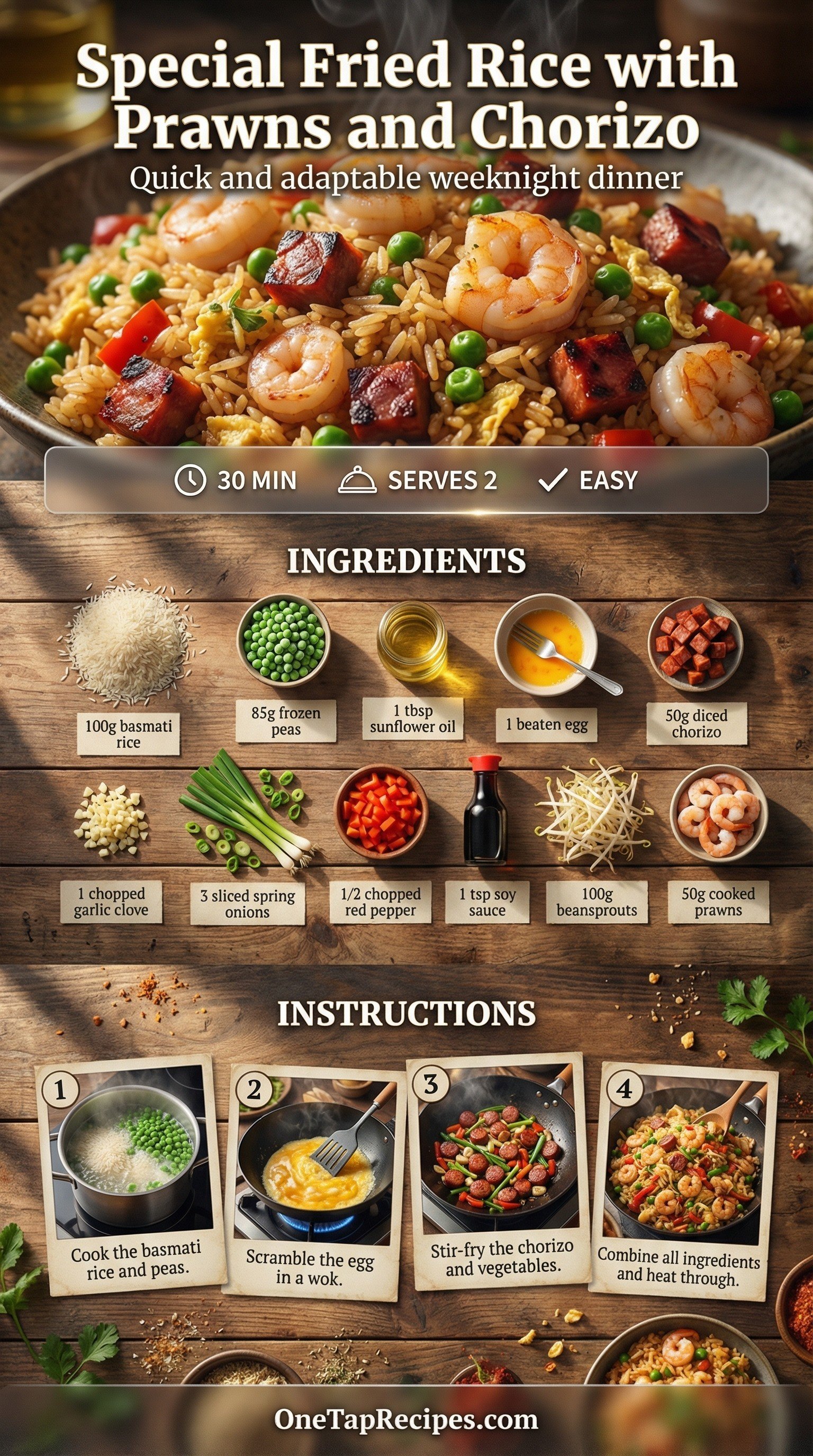 Special Fried Rice with Prawns and Chorizo

Quick and adaptable weeknight dinner

30 MIN SERVES 2 EASY

INGREDIENTS

100g basmati rice

85g frozen peas

1 tbsp sunflower oil

1 beaten egg

50g diced chorizo

1 chopped garlic clove

3 sliced spring onions

1/2 chopped red pepper

1 tsp soy sauce

100g beansprouts

50g cooked prawns

INSTRUCTIONS

1
Cook the basmati rice and peas.

2
Scramble the egg in a wok.

3
Stir-fry the chorizo and vegetables.

4
Combine all ingredients and heat through.

OneTapRecipes.com