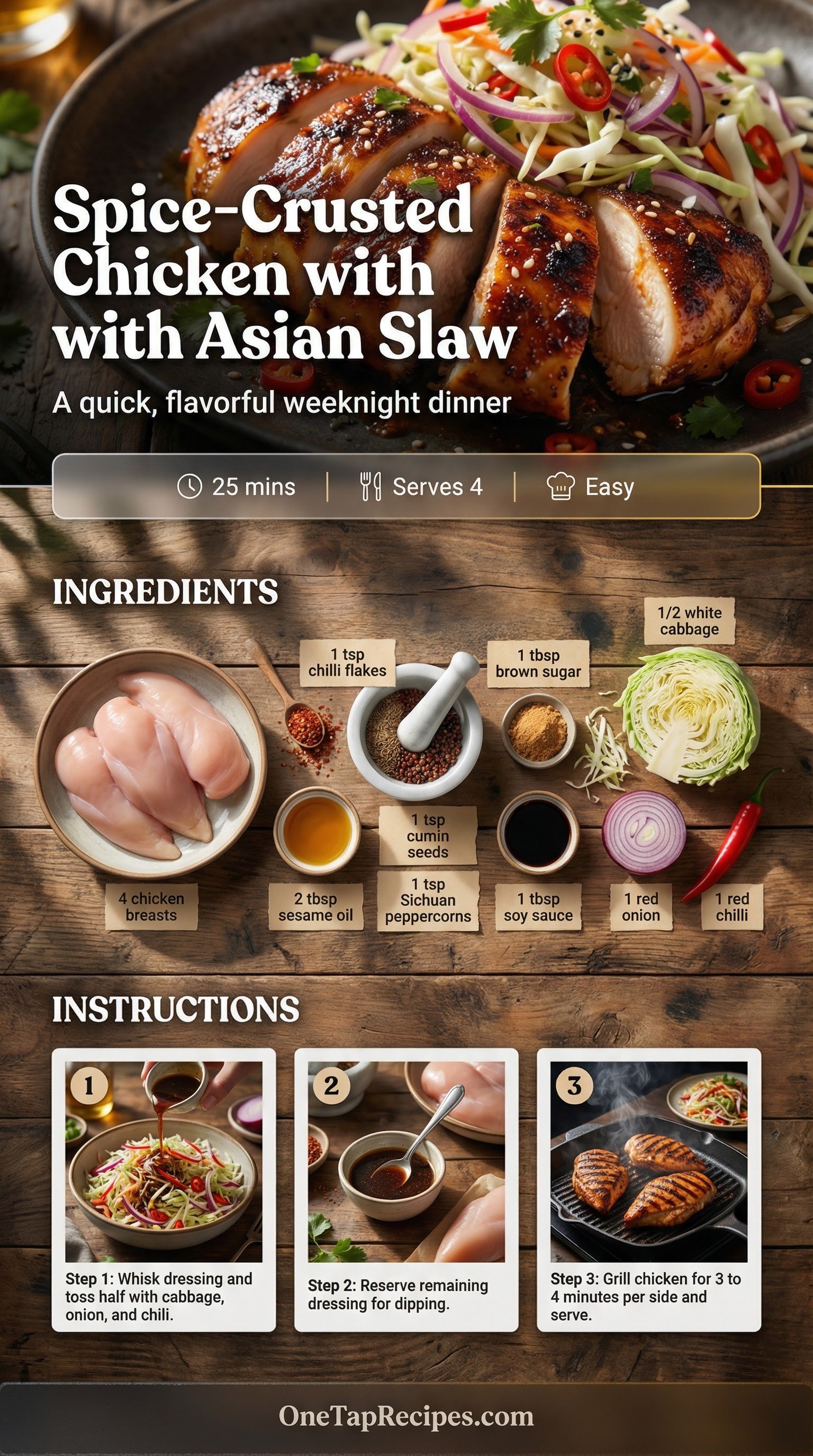 Spice-Crusted Chicken with with Asian Slaw

A quick, flavorful weeknight dinner

25 mins | Serves 4 | Easy

INGREDIENTS

1 tsp chilli flakes

1 tbsp brown sugar

1/2 white cabbage

1 tsp cumin seeds

4 chicken breasts

2 tbsp sesame oil

1 tsp Sichuan peppercorns

1 tbsp soy sauce

1 red onion

1 red chilli

INSTRUCTIONS

1

Step 1: Whisk dressing and toss half with cabbage, onion, and chili.

2

Step 2: Reserve remaining dressing for dipping.

3

Step 3: Grill chicken for 3 to 4 minutes per side and serve.

OneTapRecipes.com