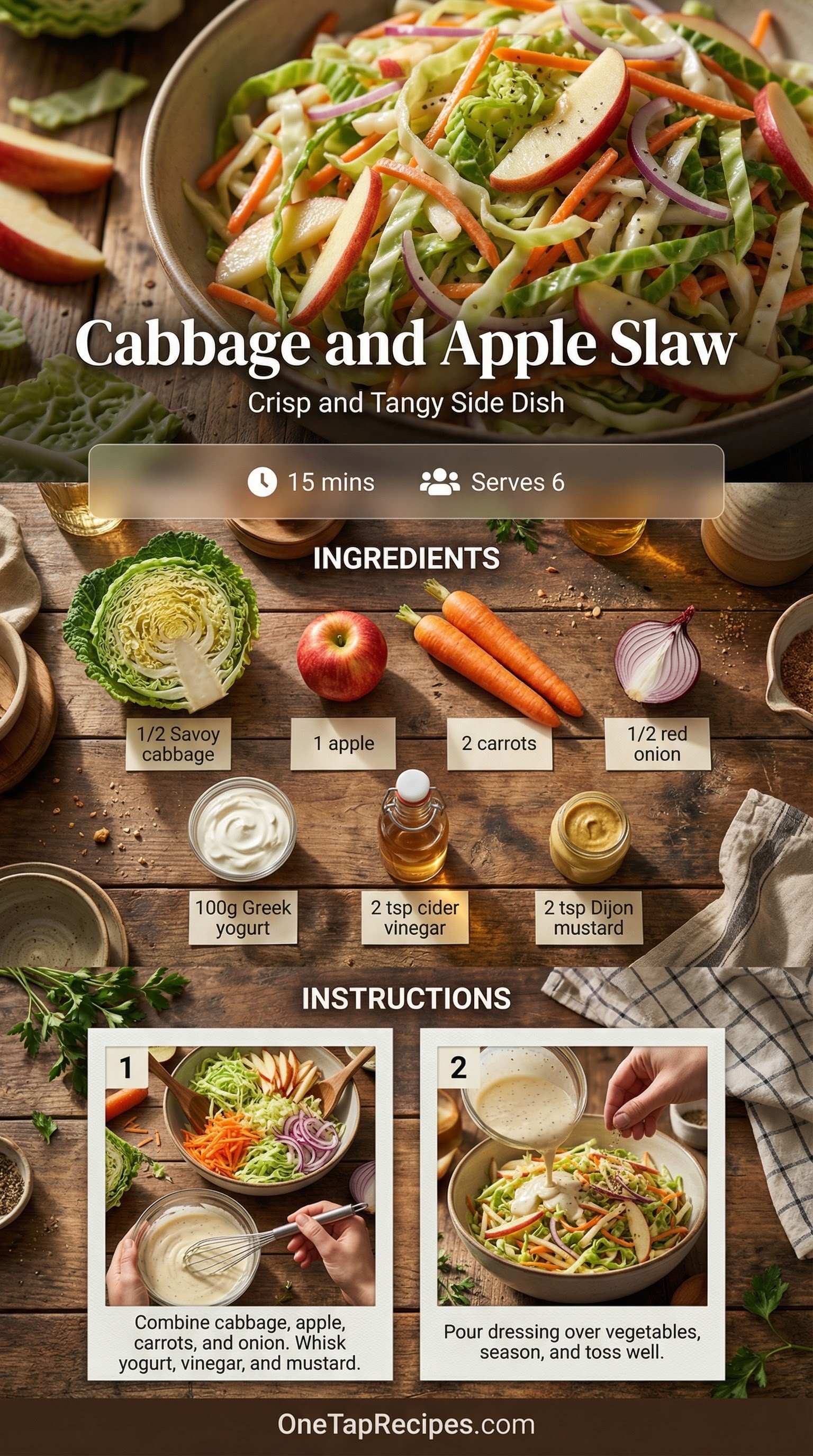 Cabbage and Apple Slaw

Crisp and Tangy Side Dish

15 mins    Serves 6

INGREDIENTS

1/2 Savoy cabbage

1 apple

2 carrots

1/2 red onion

100g Greek yogurt

2 tsp cider vinegar

2 tsp Dijon mustard

INSTRUCTIONS

1

Combine cabbage, apple, carrots, and onion. Whisk yogurt, vinegar, and mustard.

2

Pour dressing over vegetables, season, and toss well.

OneTapRecipes.com