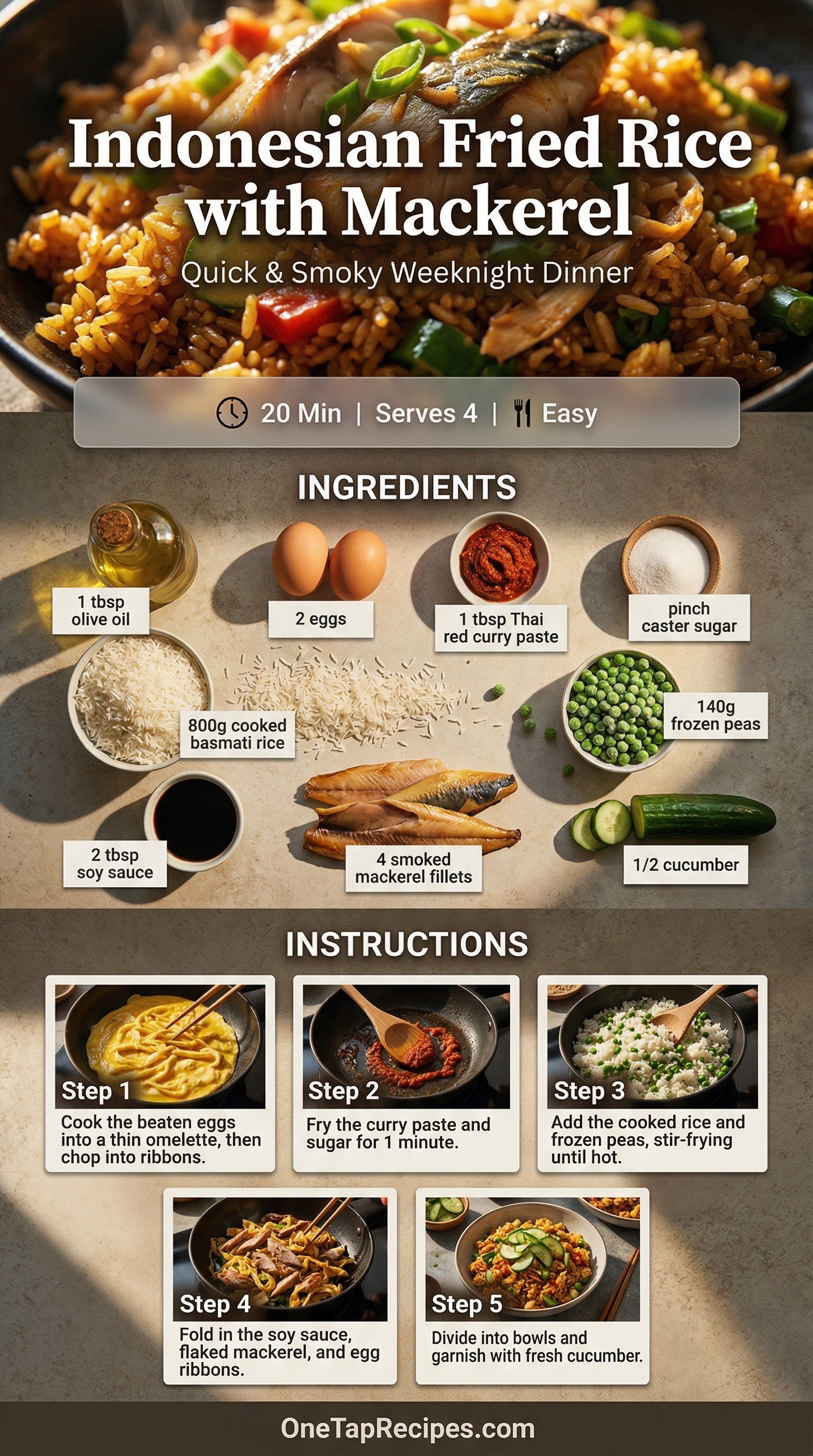 Indonesian Fried Rice with Mackerel

Quick & Smoky Weeknight Dinner

20 Min | Serves 4 | Easy

INGREDIENTS

1 tbsp olive oil

2 eggs

1 tbsp Thai red curry paste

pinch caster sugar

800g cooked basmati rice

140g frozen peas

2 tbsp soy sauce

4 smoked mackerel fillets

1/2 cucumber

INSTRUCTIONS

Step 1
Cook the beaten eggs into a thin omelette, then chop into ribbons.

Step 2
Fry the curry paste and sugar for 1 minute.

Step 3
Add the cooked rice and frozen peas, stir-frying until hot.

Step 4
Fold in the soy sauce, flaked mackerel, and egg ribbons.

Step 5
Divide into bowls and garnish with fresh cucumber.

OneTapRecipes.com