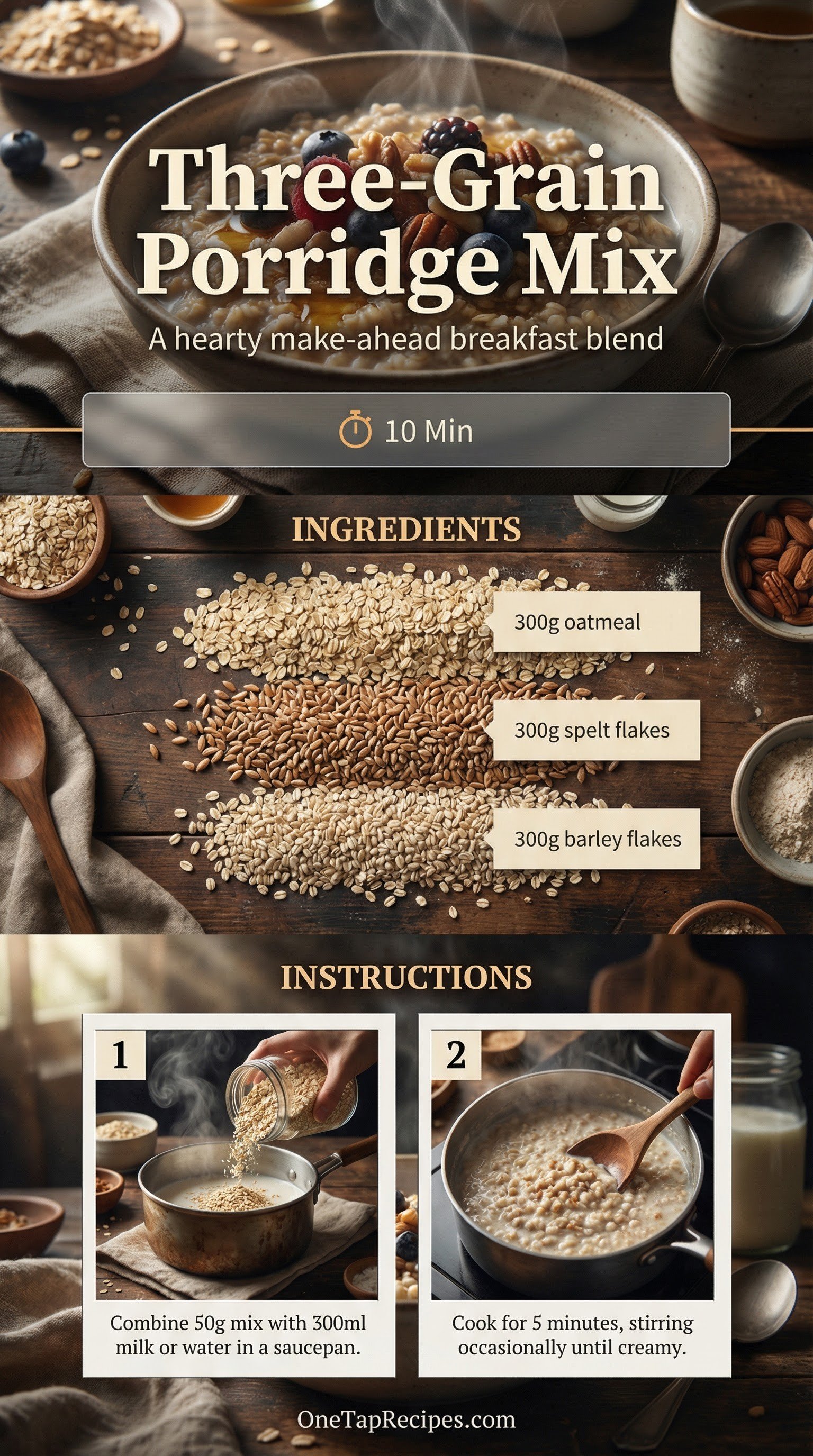 Three-Grain Porridge Mix

A hearty make-ahead breakfast blend

10 Min

INGREDIENTS

300g oatmeal

300g spelt flakes

300g barley flakes

INSTRUCTIONS

1

Combine 50g mix with 300ml milk or water in a saucepan.

2

Cook for 5 minutes, stirring occasionally until creamy.

OneTapRecipes.com