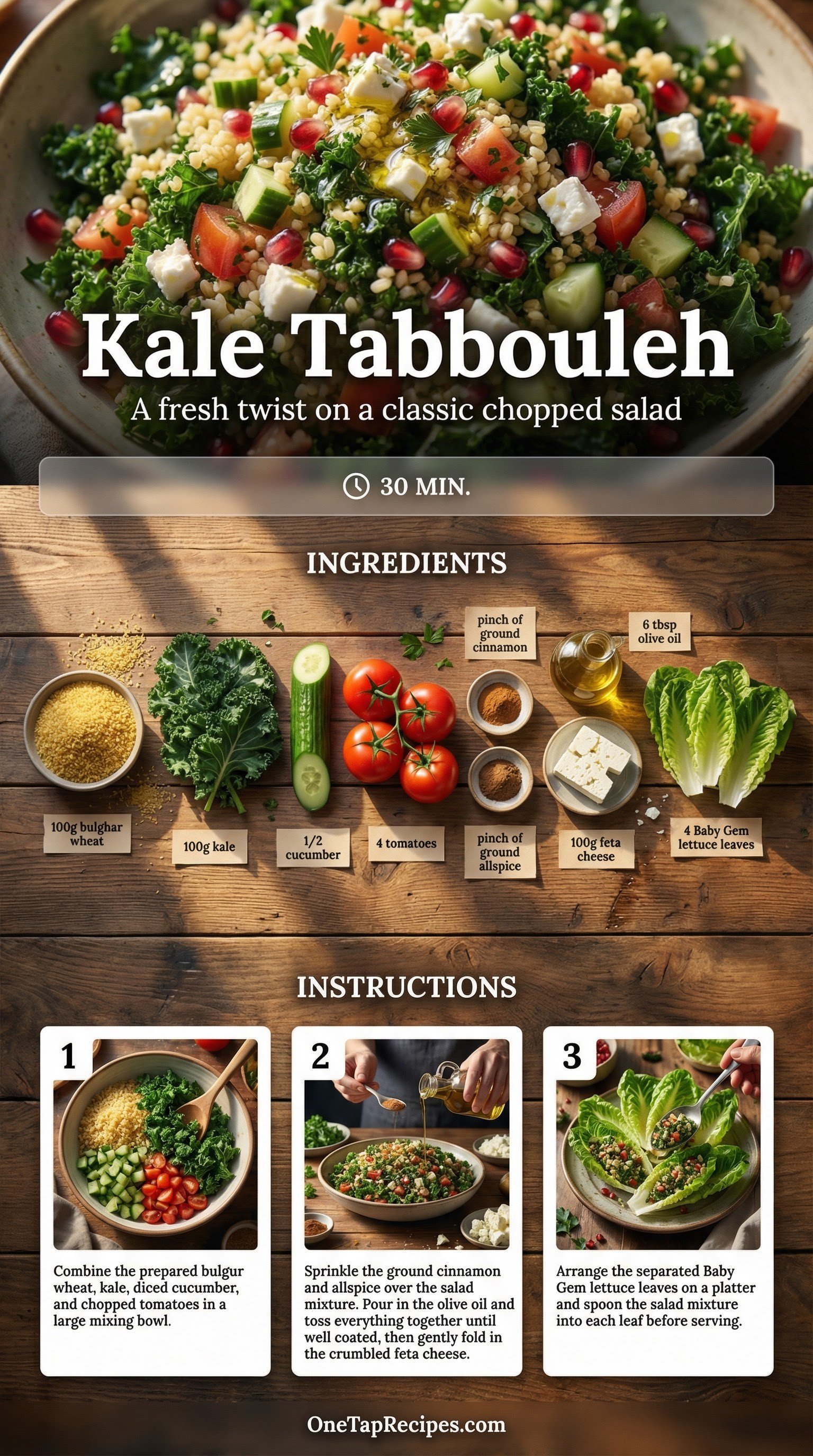 Kale Tabbouleh

A fresh twist on a classic chopped salad

30 MIN.

INGREDIENTS

pinch of ground cinnamon

6 tbsp olive oil

100g bulghar wheat

100g kale

1/2 cucumber

4 tomatoes

pinch of ground allspice

100g feta cheese

4 Baby Gem lettuce leaves

INSTRUCTIONS

1

Combine the prepared bulgur wheat, kale, diced cucumber, and chopped tomatoes in a large mixing bowl.

2

Sprinkle the ground cinnamon and allspice over the salad mixture. Pour in the olive oil and toss everything together until well coated, then gently fold in the crumbled feta cheese.

3

Arrange the separated Baby Gem lettuce leaves on a platter and spoon the salad mixture into each leaf before serving.

OneTapRecipes.com