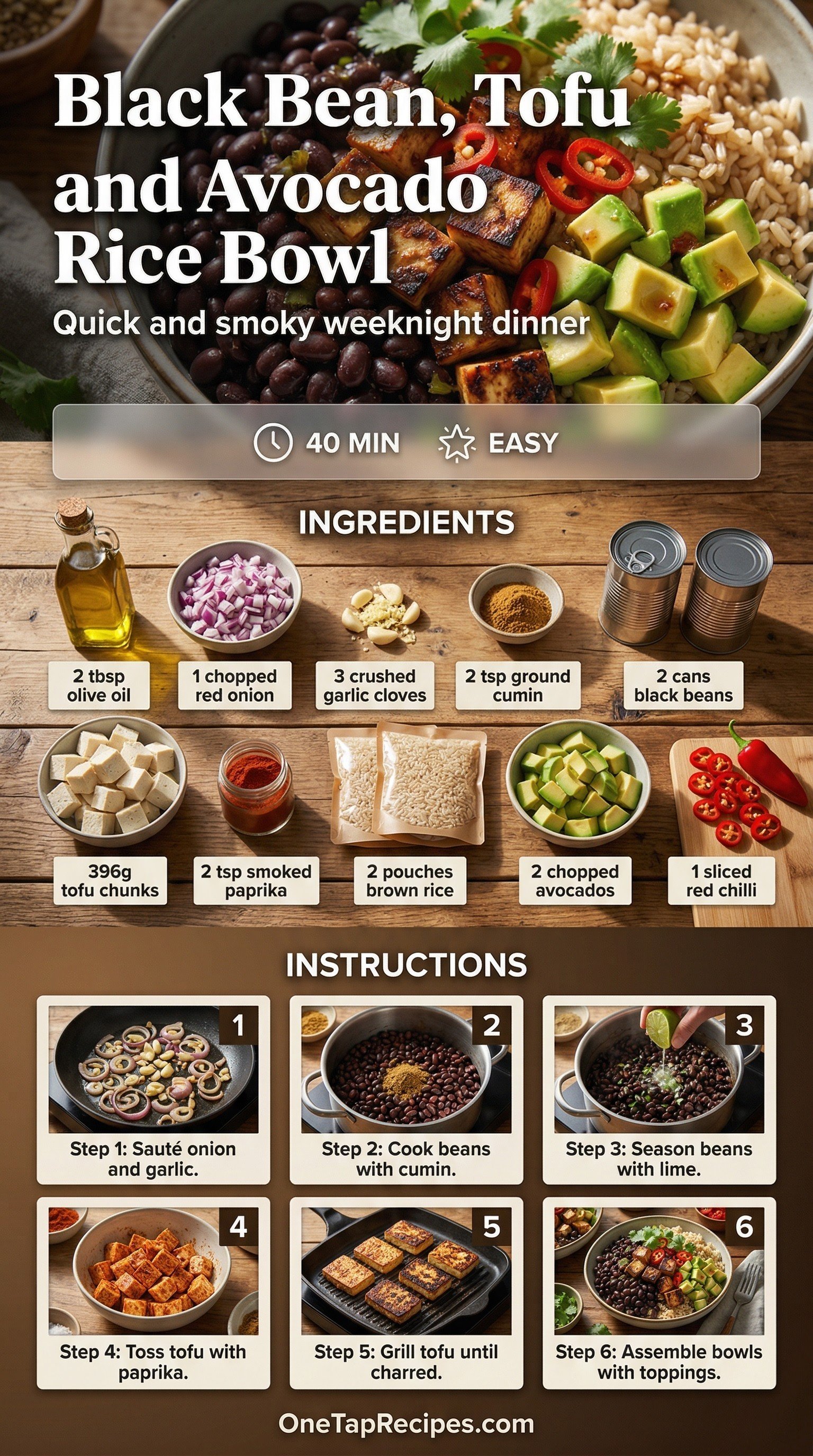 Black Bean, Tofu and Avocado Rice Bowl

Quick and smoky weeknight dinner

40 MIN EASY

INGREDIENTS

2 tbsp olive oil

1 chopped red onion

3 crushed garlic cloves

2 tsp ground cumin

2 cans black beans

396g tofu chunks

2 tsp smoked paprika

2 pouches brown rice

2 chopped avocados

1 sliced red chilli

INSTRUCTIONS

1
Step 1: Sauté onion and garlic.

2
Step 2: Cook beans with cumin.

3
Step 3: Season beans with lime.

4
Step 4: Toss tofu with paprika.

5
Step 5: Grill tofu until charred.

6
Step 6: Assemble bowls with toppings.

OneTapRecipes.com