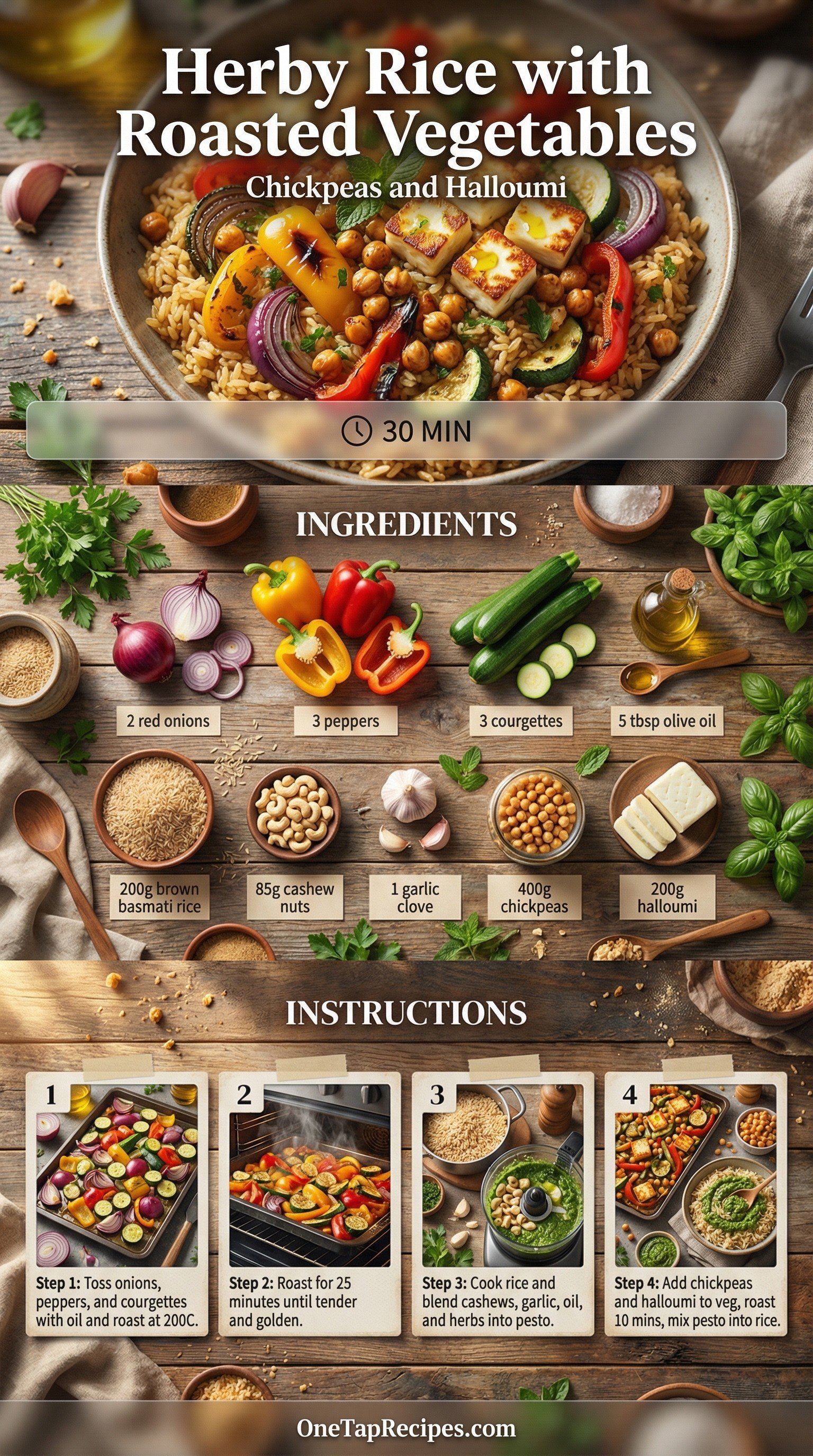 Herby Rice with Roasted Vegetables

Chickpeas and Halloumi

30 MIN

INGREDIENTS

2 red onions

3 peppers

3 courgettes

5 tbsp olive oil

200g brown basmati rice

85g cashew nuts

1 garlic clove

400g chickpeas

200g halloumi

INSTRUCTIONS

1

Step 1: Toss onions, peppers, and courgettes with oil and roast at 200C.

2

Step 2: Roast for 25 minutes until tender and golden.

3

Step 3: Cook rice and blend cashews, garlic, oil, and herbs into pesto.

4

Step 4: Add chickpeas and halloumi to veg, roast 10 mins, mix pesto into rice.

OneTapRecipes.com