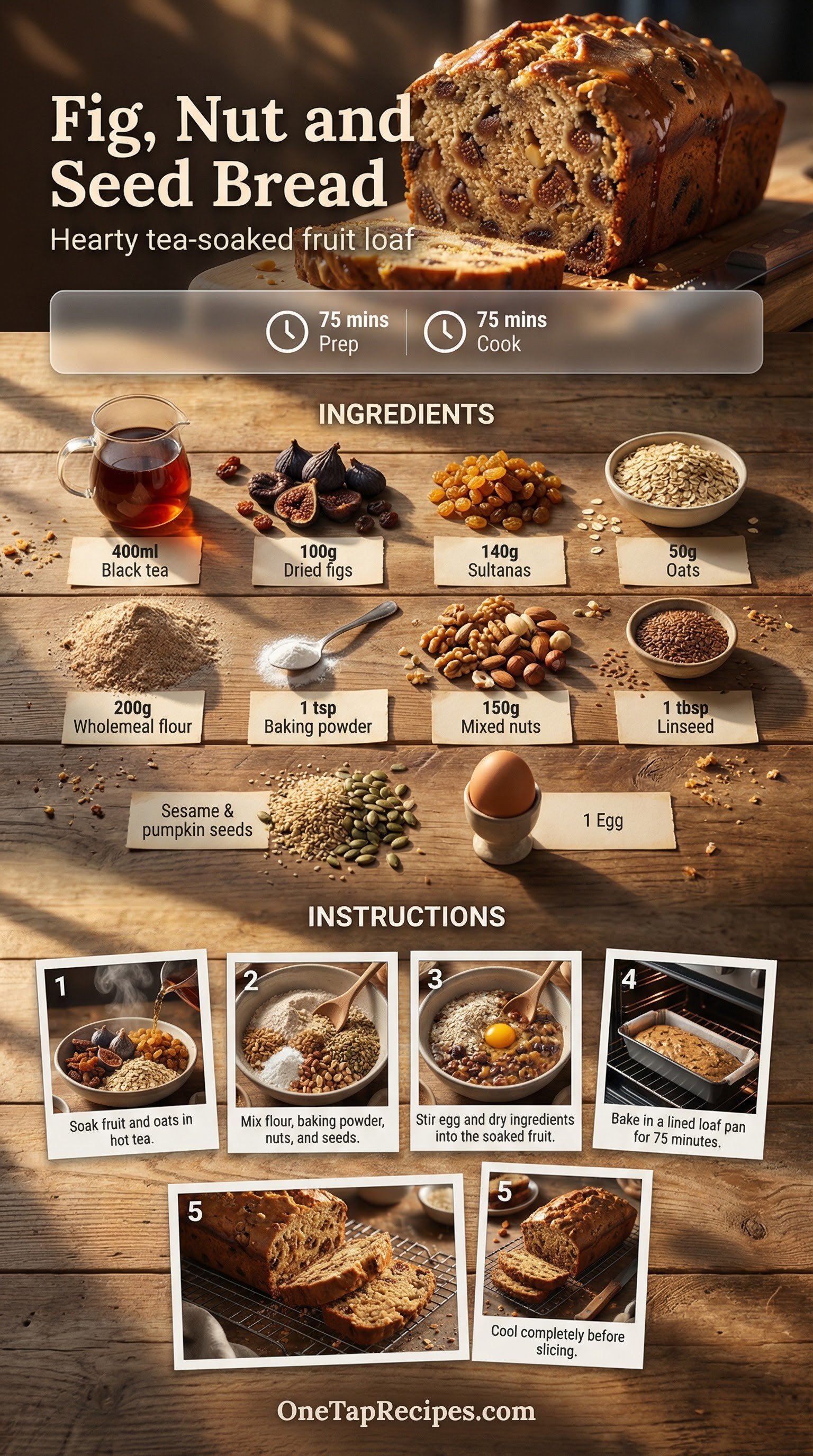 Fig, Nut and Seed Bread

Hearty tea-soaked fruit loaf

75 mins
Prep

75 mins
Cook

INGREDIENTS

400ml
Black tea

100g
Dried figs

140g
Sultanas

50g
Oats

200g
Wholemeal flour

1 tsp
Baking powder

150g
Mixed nuts

1 tbsp
Linseed

Sesame & pumpkin seeds

1 Egg

INSTRUCTIONS

1
Soak fruit and oats in hot tea.

2
Mix flour, baking powder, nuts, and seeds.

3
Stir egg and dry ingredients into the soaked fruit.

4
Bake in a lined loaf pan for 75 minutes.

5

5
Cool completely before slicing.

OneTapRecipes.com