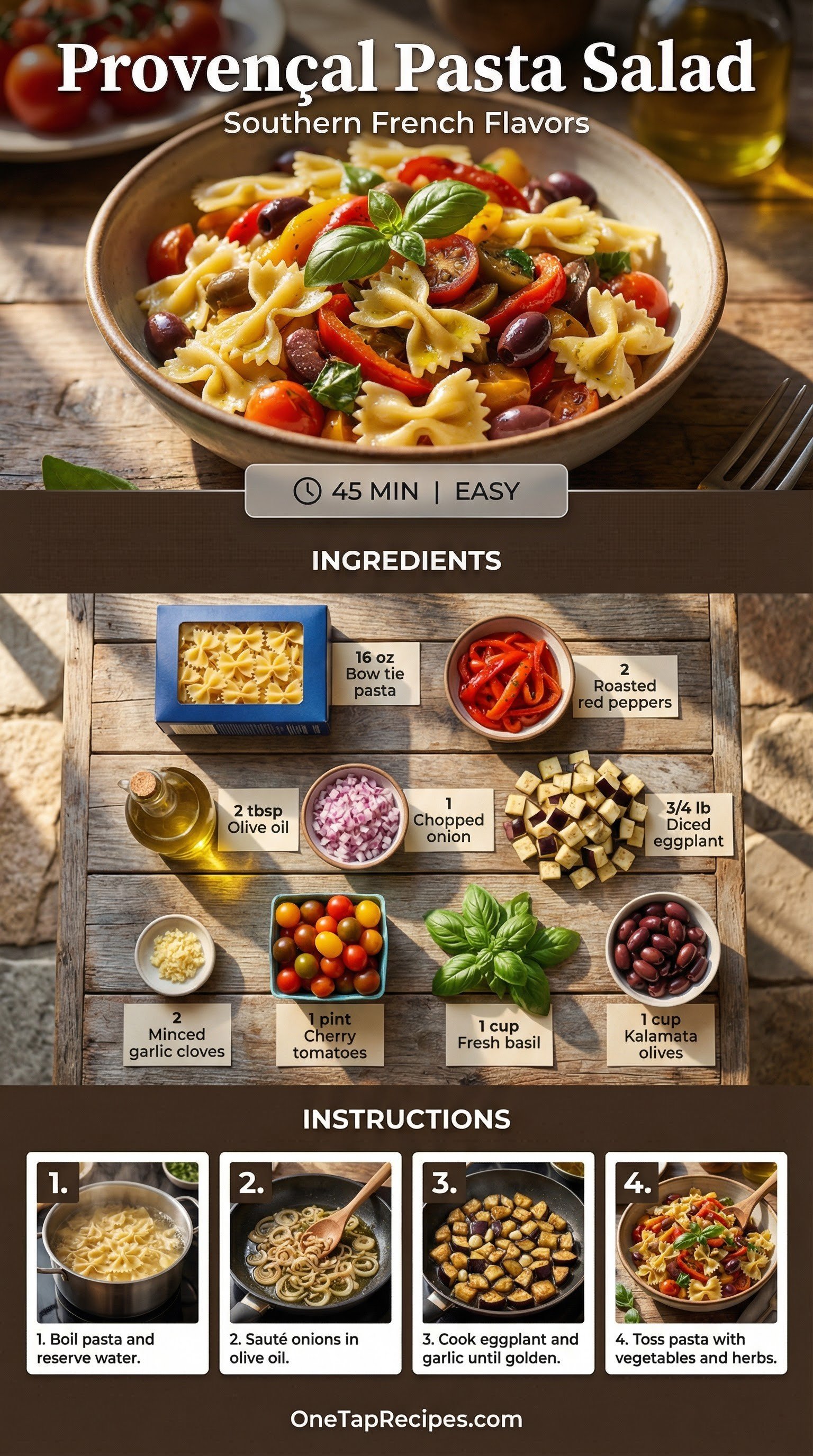 Provençal Pasta Salad
Southern French Flavors

45 MIN | EASY

INGREDIENTS

16 oz Bow tie pasta

2 Roasted red peppers

2 tbsp Olive oil

1 Chopped onion

3/4 lb Diced eggplant

2 Minced garlic cloves

1 pint Cherry tomatoes

1 cup Fresh basil

1 cup Kalamata olives

INSTRUCTIONS

1.
1. Boil pasta and reserve water.

2.
2. Sauté onions in olive oil.

3.
3. Cook eggplant and garlic until golden.

4.
4. Toss pasta with vegetables and herbs.

OneTapRecipes.com