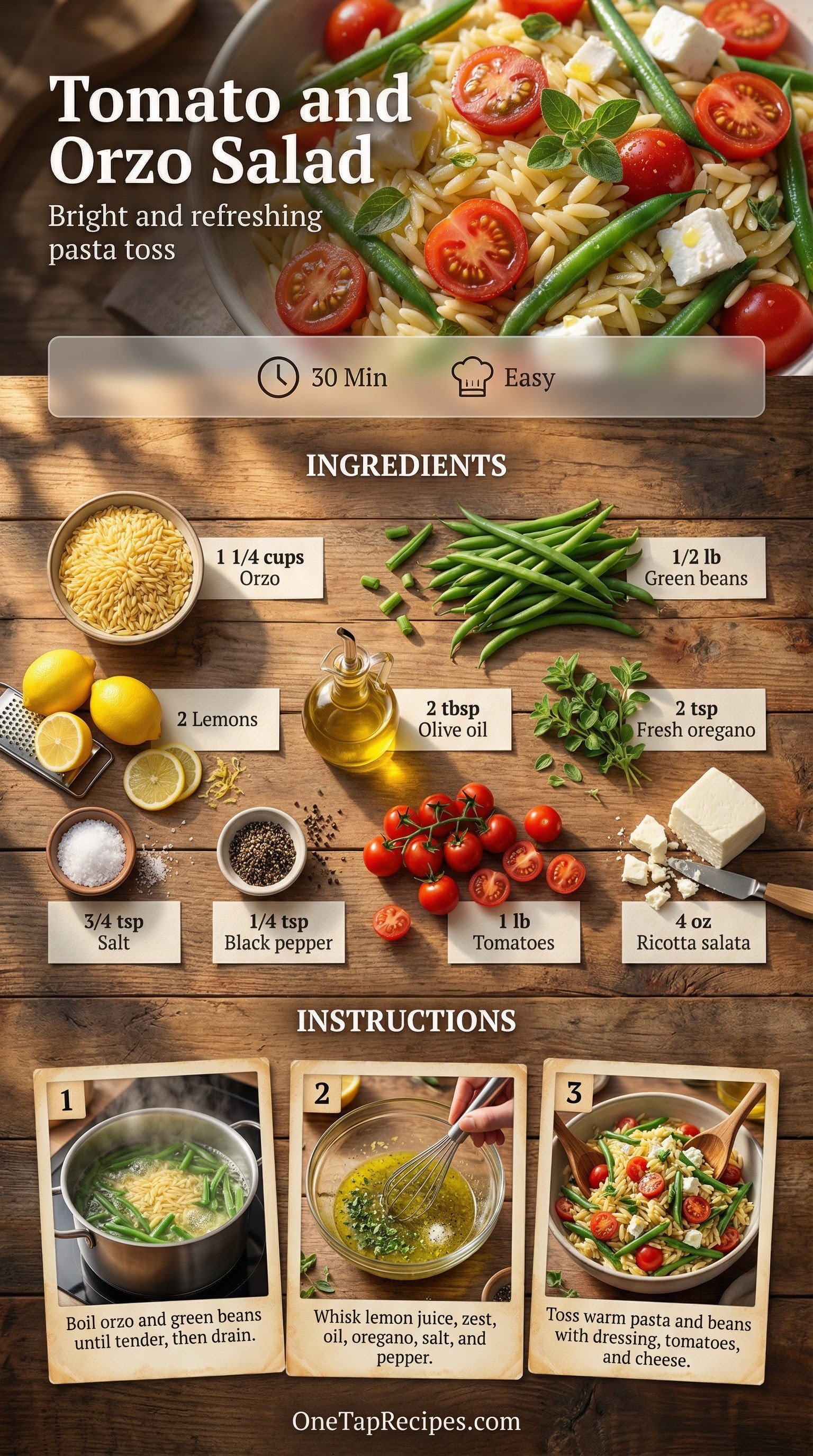 Tomato and Orzo Salad

Bright and refreshing pasta toss

30 Min

Easy

INGREDIENTS

1 1/4 cups
Orzo

1/2 lb
Green beans

2 Lemons

2 tbsp
Olive oil

2 tsp
Fresh oregano

3/4 tsp
Salt

1/4 tsp
Black pepper

1 lb
Tomatoes

4 oz
Ricotta salata

INSTRUCTIONS

1
Boil orzo and green beans until tender, then drain.

2
Whisk lemon juice, zest, oil, oregano, salt, and pepper.

3
Toss warm pasta and beans with dressing, tomatoes, and cheese.

OneTapRecipes.com