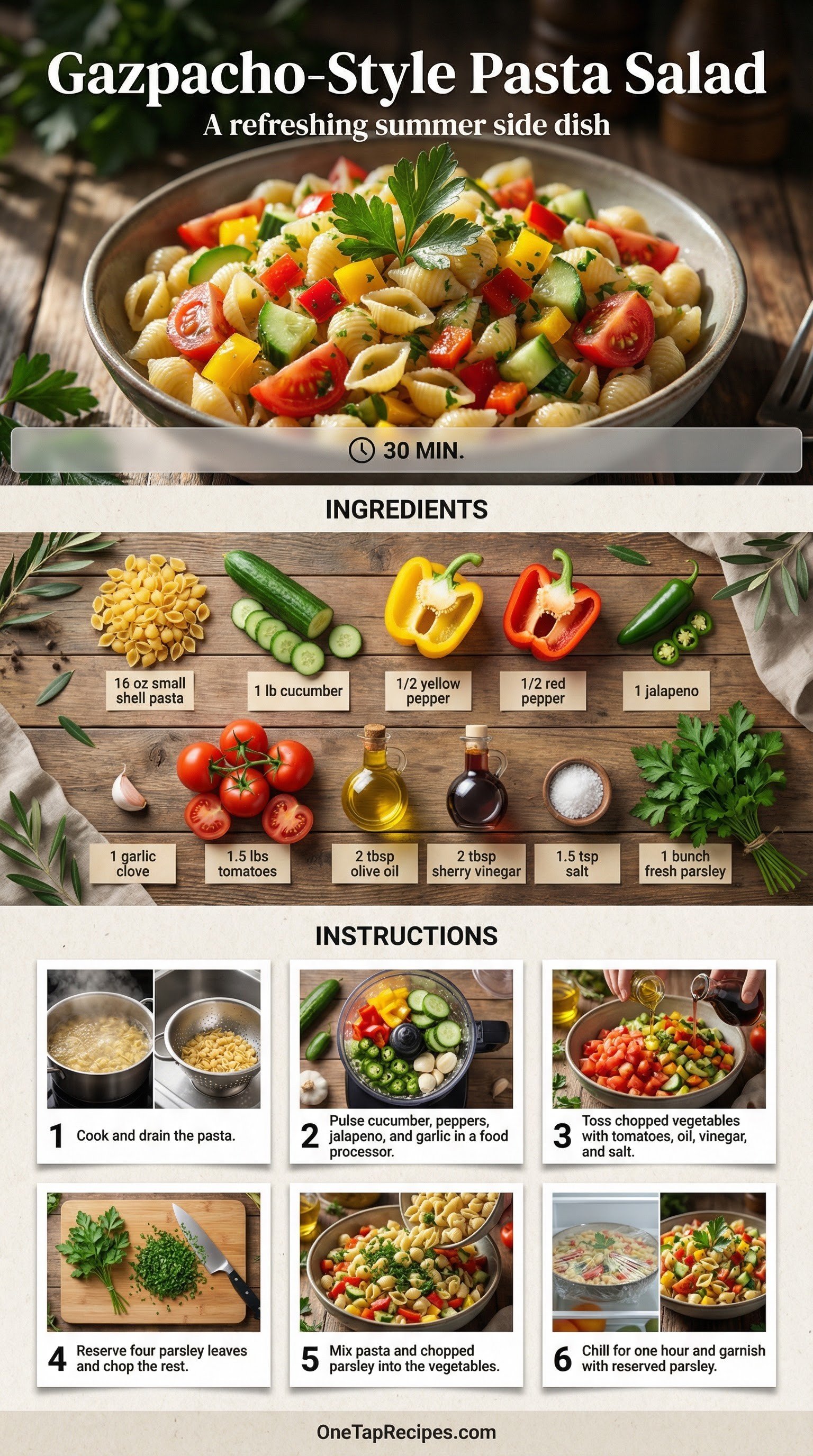 Gazpacho-Style Pasta Salad
A refreshing summer side dish

30 MIN.

INGREDIENTS

16 oz small shell pasta

1 lb cucumber

1/2 yellow pepper

1/2 red pepper

1 jalapeno

1 garlic clove

1.5 lbs tomatoes

2 tbsp olive oil

2 tbsp sherry vinegar

1.5 tsp salt

1 bunch fresh parsley

INSTRUCTIONS

1 Cook and drain the pasta.

2 Pulse cucumber, peppers, jalapeno, and garlic in a food processor.

3 Toss chopped vegetables with tomatoes, oil, vinegar, and salt.

4 Reserve four parsley leaves and chop the rest.

5 Mix pasta and chopped parsley into the vegetables.

6 Chill for one hour and garnish with reserved parsley.

OneTapRecipes.com