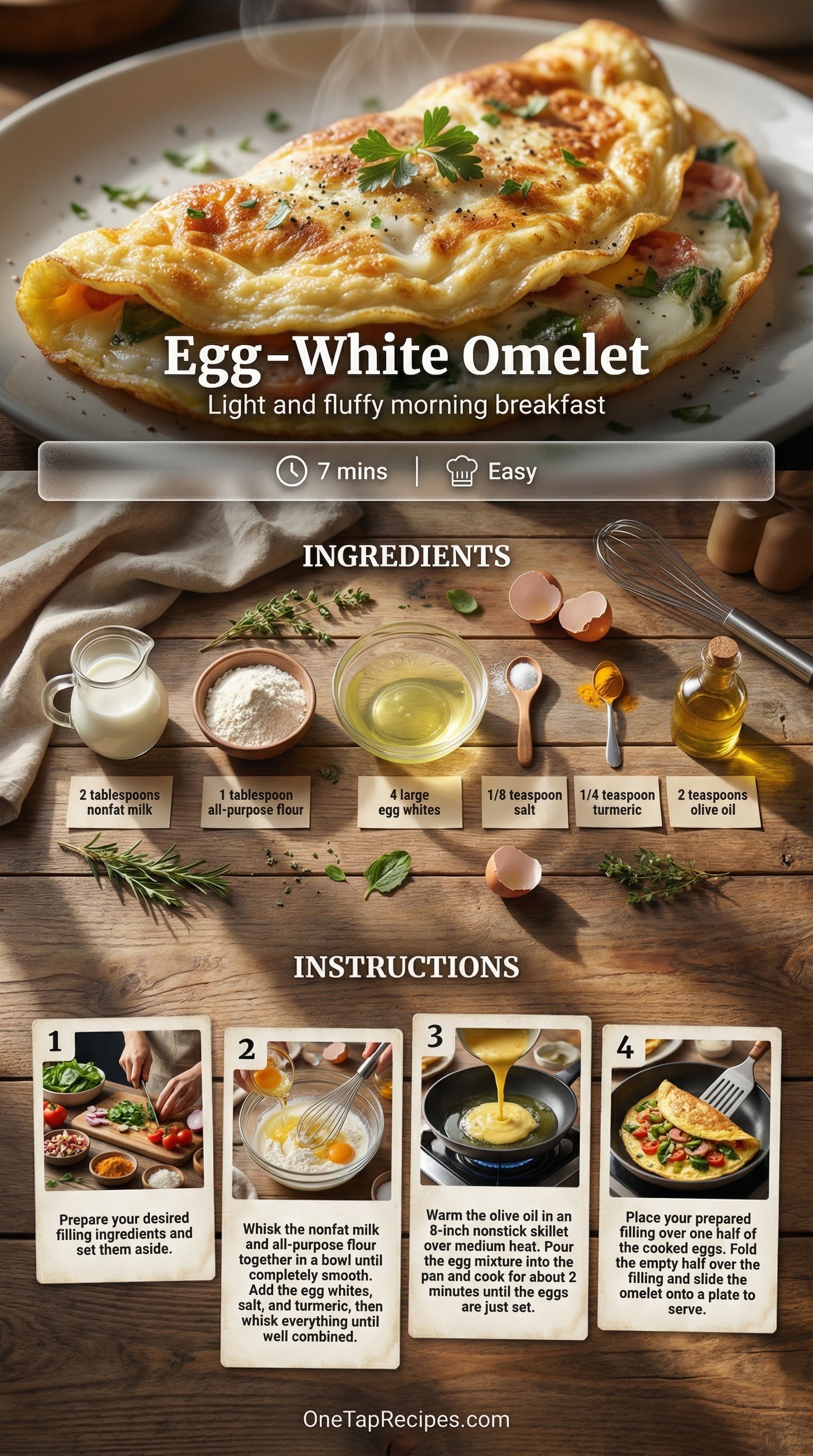 Egg-White Omelet
Light and fluffy morning breakfast

7 mins | Easy

INGREDIENTS

2 tablespoons nonfat milk

1 tablespoon all-purpose flour

4 large egg whites

1/8 teaspoon salt

1/4 teaspoon turmeric

2 teaspoons olive oil

INSTRUCTIONS

1
Prepare your desired filling ingredients and set them aside.

2
Whisk the nonfat milk and all-purpose flour together in a bowl until completely smooth. Add the egg whites, salt, and turmeric, then whisk everything until well combined.

3
Warm the olive oil in an 8-inch nonstick skillet over medium heat. Pour the egg mixture into the pan and cook for about 2 minutes until the eggs are just set.

4
Place your prepared filling over one half of the cooked eggs. Fold the empty half over the filling and slide the omelet onto a plate to serve.

OneTapRecipes.com