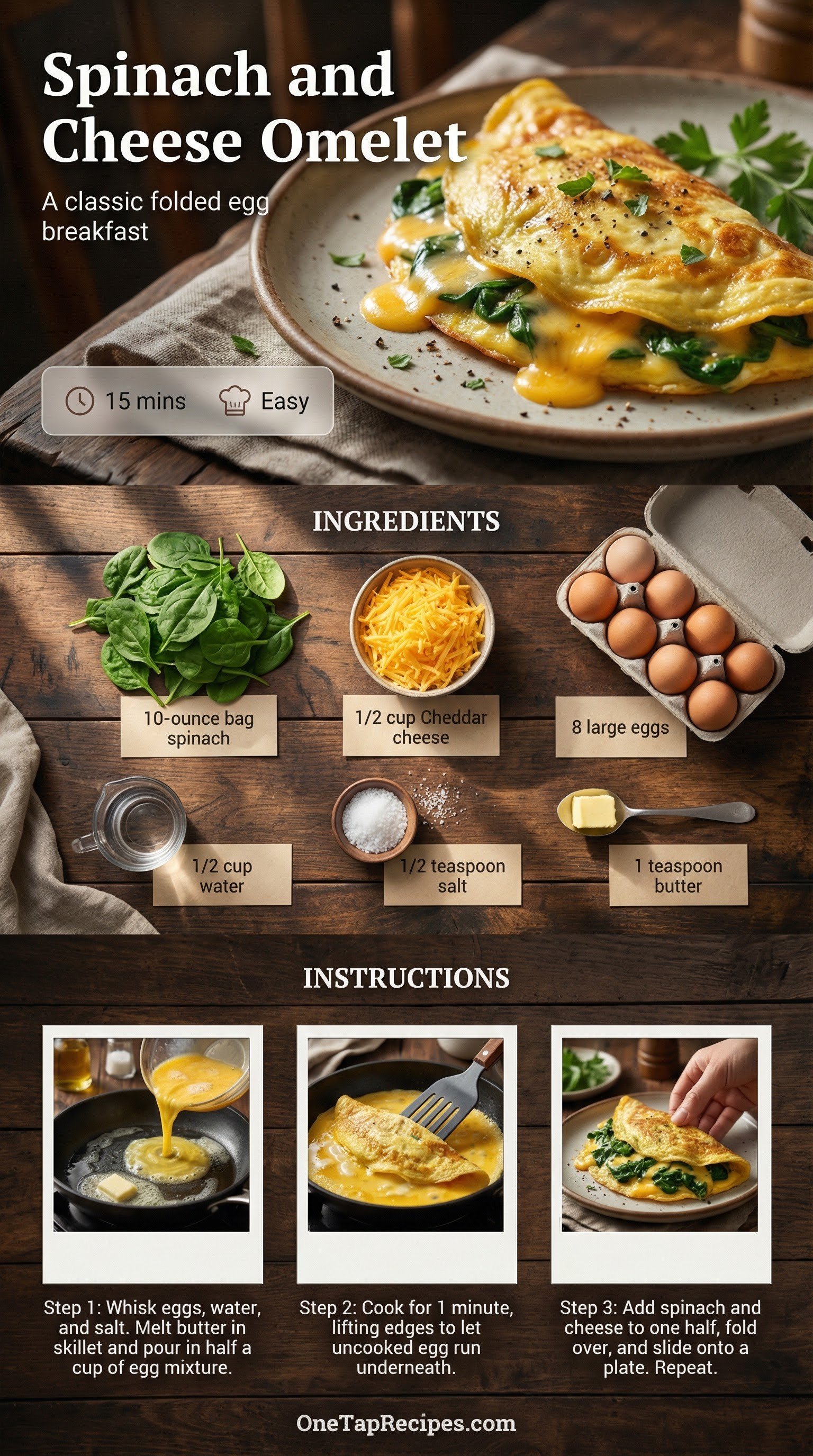 Spinach and Cheese Omelet

A classic folded egg breakfast

15 mins Easy

INGREDIENTS

10-ounce bag spinach

1/2 cup Cheddar cheese

8 large eggs

1/2 cup water

1/2 teaspoon salt

1 teaspoon butter

INSTRUCTIONS

Step 1: Whisk eggs, water, and salt. Melt butter in skillet and pour in half a cup of egg mixture.

Step 2: Cook for 1 minute, lifting edges to let uncooked egg run underneath.

Step 3: Add spinach and cheese to one half, fold over, and slide onto a plate. Repeat.

OneTapRecipes.com