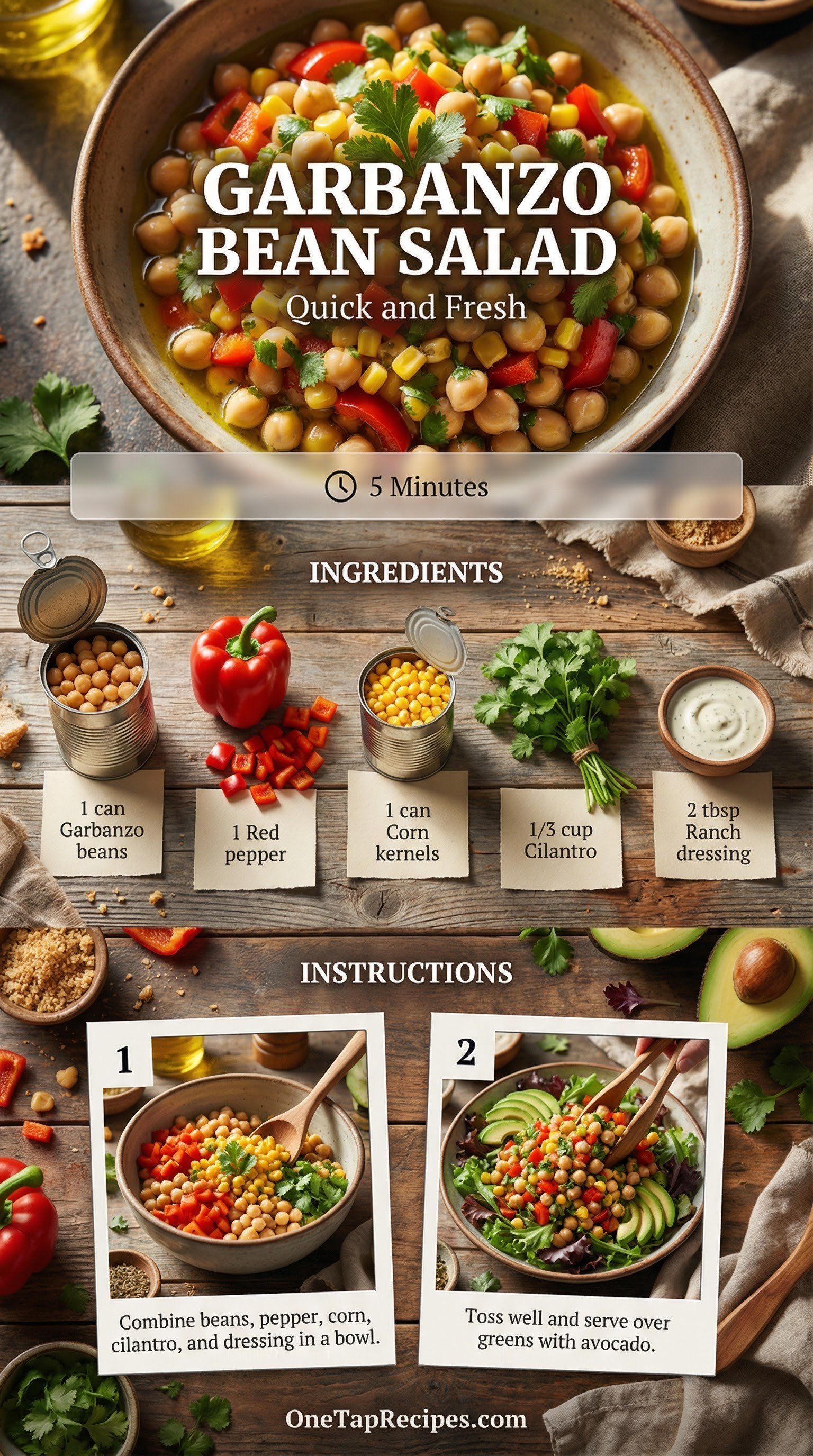 GARBANZO BEAN SALAD
Quick and Fresh

5 Minutes

INGREDIENTS

1 can Garbanzo beans

1 Red pepper

1 can Corn kernels

1/3 cup Cilantro

2 tbsp Ranch dressing

INSTRUCTIONS

1
Combine beans, pepper, corn, cilantro, and dressing in a bowl.

2
Toss well and serve over greens with avocado.

OneTapRecipes.com