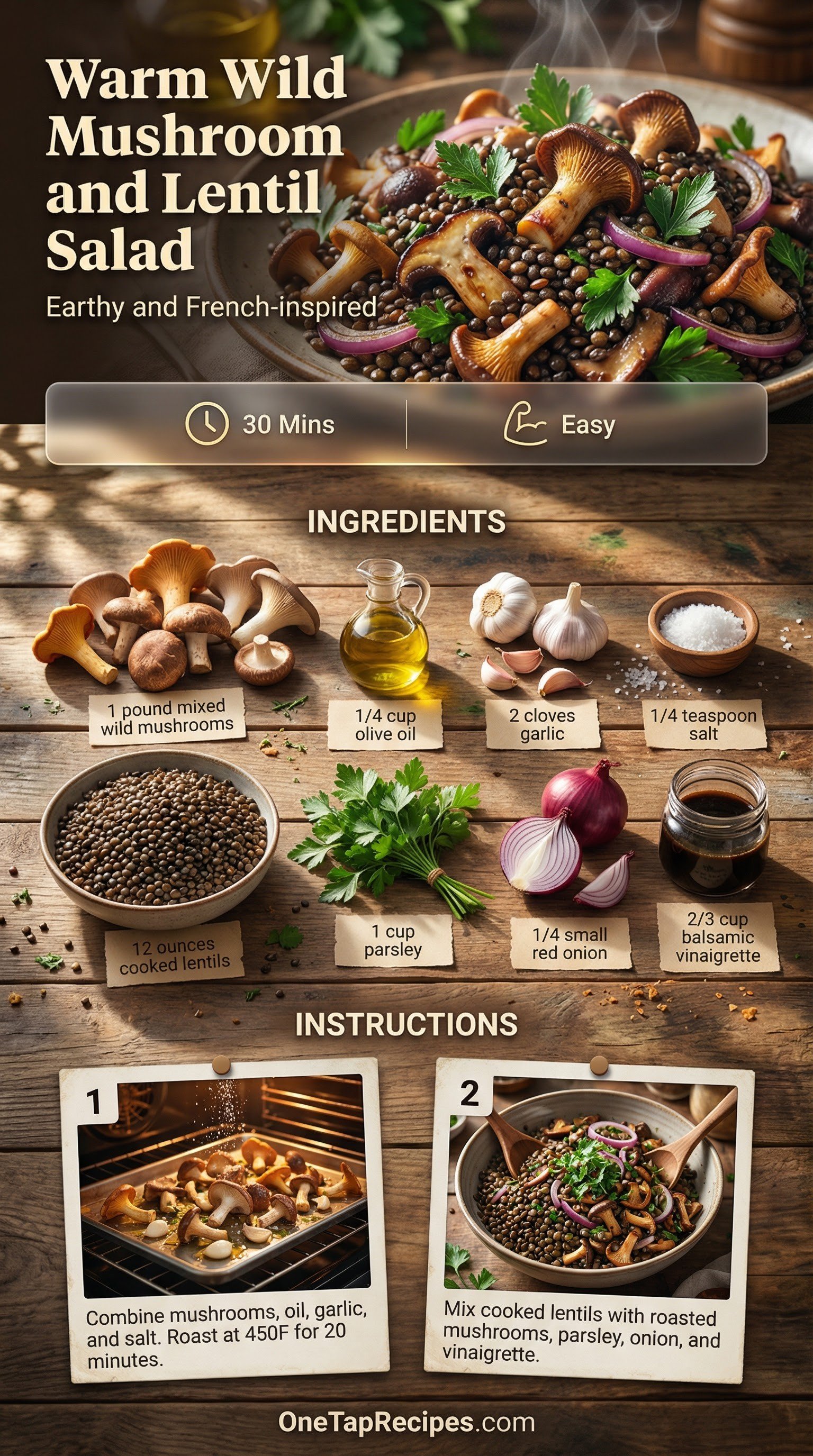 Warm Wild Mushroom and Lentil Salad

Earthy and French-inspired

30 Mins

Easy

INGREDIENTS

1 pound mixed wild mushrooms

1/4 cup olive oil

2 cloves garlic

1/4 teaspoon salt

12 ounces cooked lentils

1 cup parsley

1/4 small red onion

2/3 cup balsamic vinaigrette

INSTRUCTIONS

1

Combine mushrooms, oil, garlic, and salt. Roast at 450F for 20 minutes.

2

Mix cooked lentils with roasted mushrooms, parsley, onion, and vinaigrette.

OneTapRecipes.com