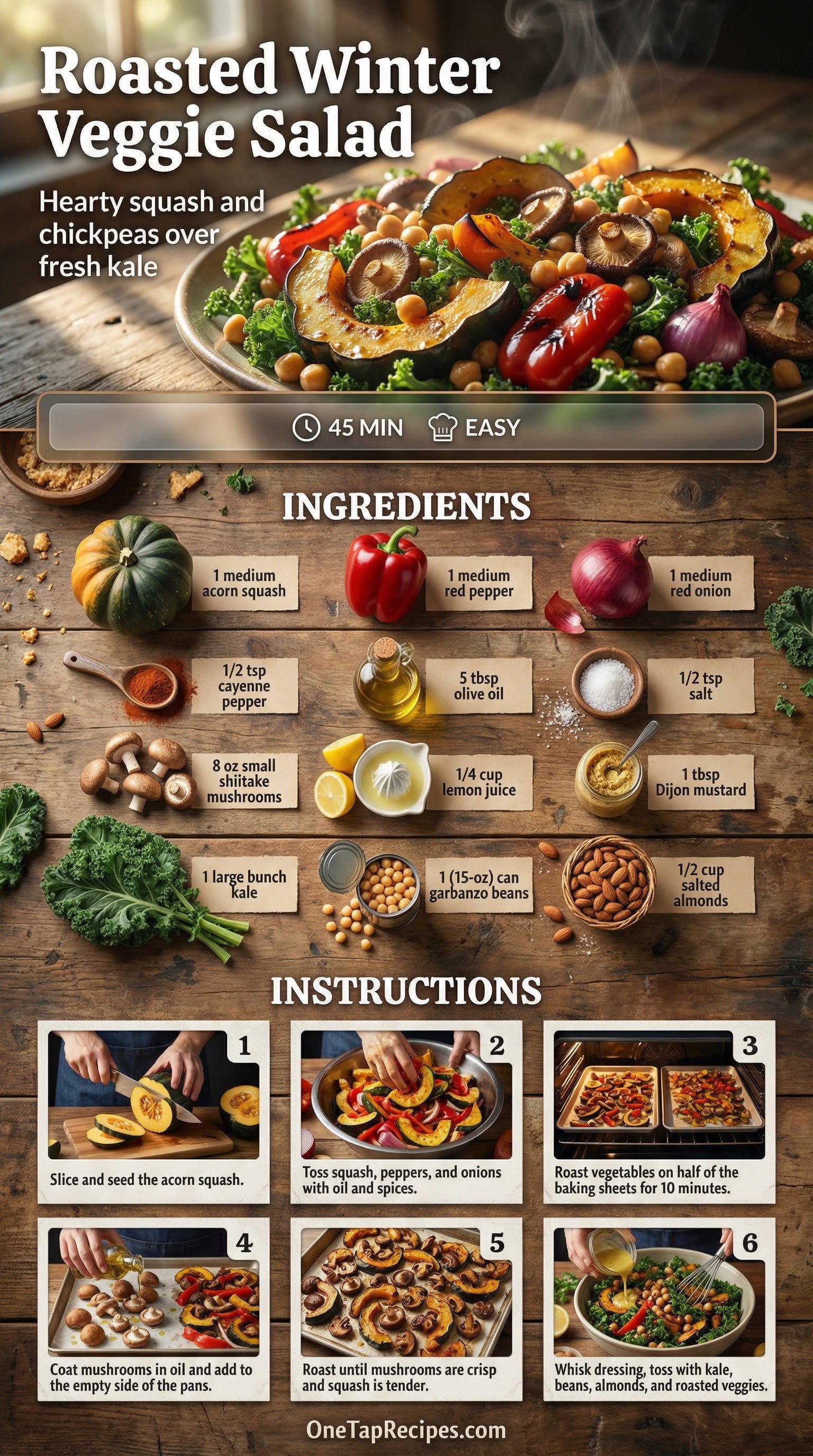 Roasted Winter Veggie Salad

Hearty squash and chickpeas over fresh kale

45 MIN EASY

INGREDIENTS

1 medium acorn squash

1 medium red pepper

1 medium red onion

1/2 tsp cayenne pepper

5 tbsp olive oil

1/2 tsp salt

8 oz small shiitake mushrooms

1/4 cup lemon juice

1 tbsp Dijon mustard

1 large bunch kale

1 (15-oz) can garbanzo beans

1/2 cup salted almonds

INSTRUCTIONS

1 Slice and seed the acorn squash.

2 Toss squash, peppers, and onions with oil and spices.

3 Roast vegetables on half of the baking sheets for 10 minutes.

4 Coat mushrooms in oil and add to the empty side of the pans.

5 Roast until mushrooms are crisp and squash is tender.

6 Whisk dressing, toss with kale, beans, almonds, and roasted veggies.

OneTapRecipes.com