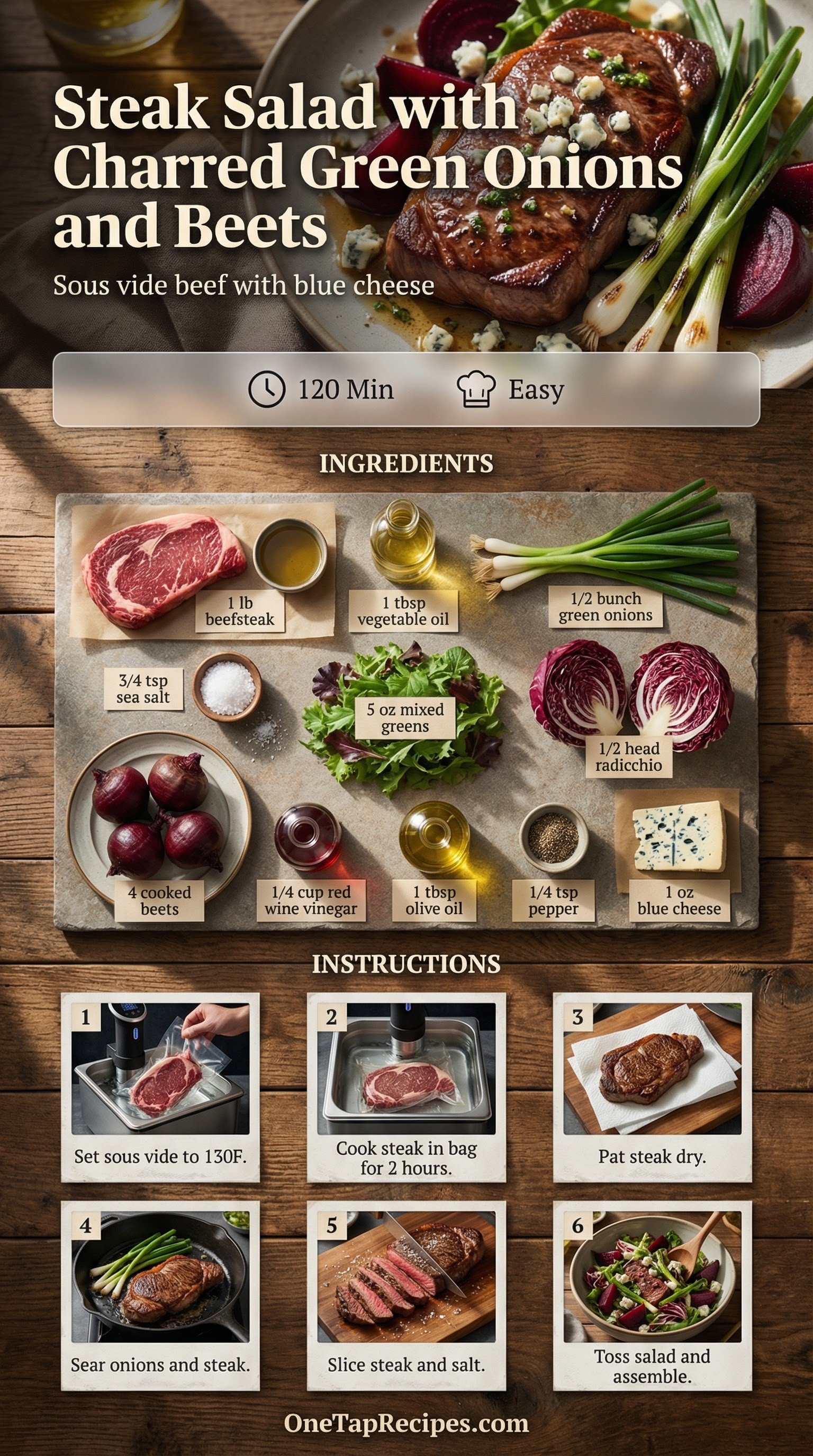 Steak Salad with Charred Green Onions and Beets

Sous vide beef with blue cheese

120 Min Easy

INGREDIENTS

1 lb beefsteak

1 tbsp vegetable oil

1/2 bunch green onions

3/4 tsp sea salt

5 oz mixed greens

1/2 head radicchio

4 cooked beets

1/4 cup red wine vinegar

1 tbsp olive oil

1/4 tsp pepper

1 oz blue cheese

INSTRUCTIONS

1 Set sous vide to 130F.

2 Cook steak in bag for 2 hours.

3 Pat steak dry.

4 Sear onions and steak.

5 Slice steak and salt.

6 Toss salad and assemble.

OneTapRecipes.com