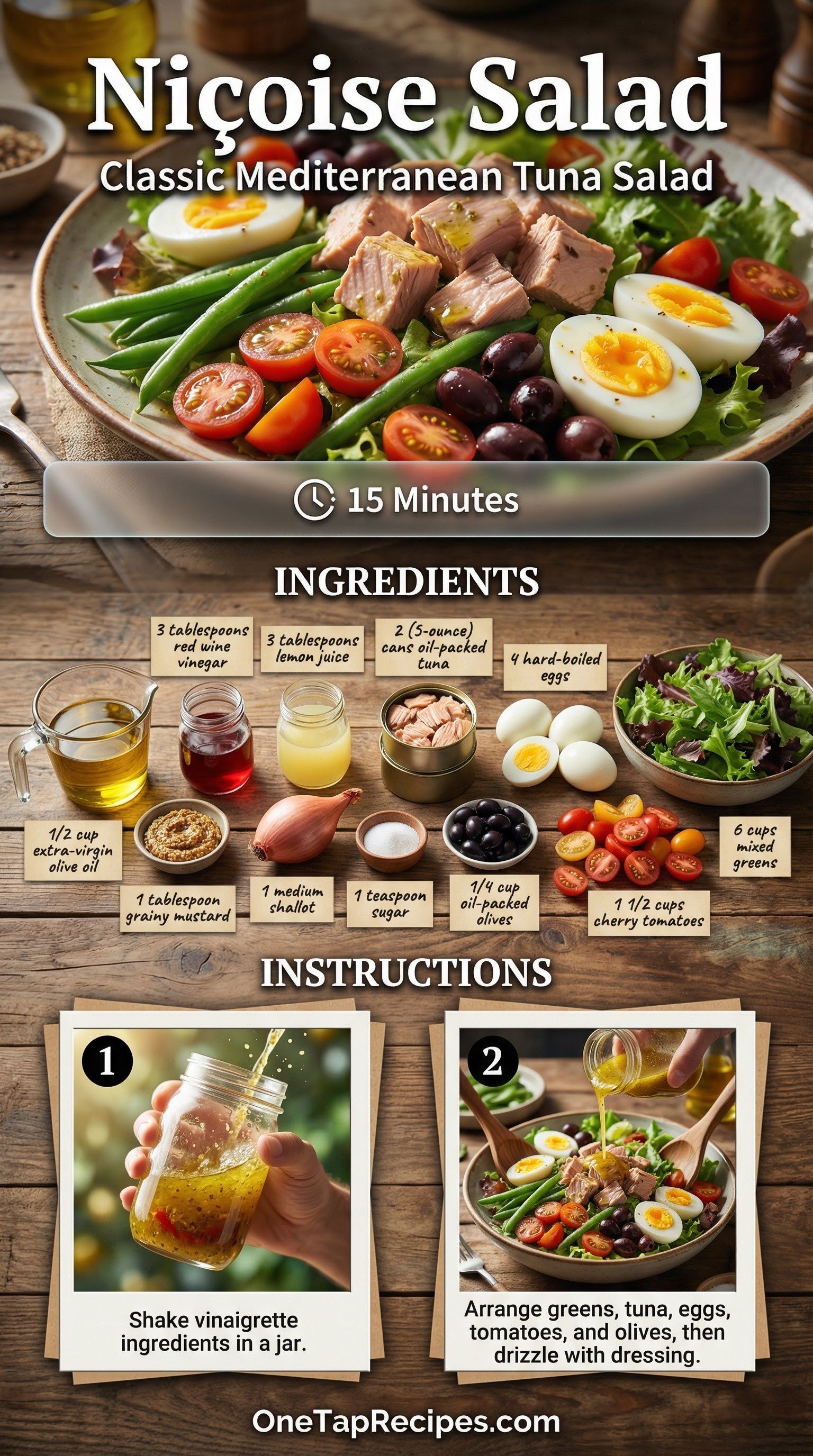 Niçoise Salad
Classic Mediterranean Tuna Salad

15 Minutes

INGREDIENTS

3 tablespoons red wine vinegar

3 tablespoons lemon juice

2 (5-ounce) cans oil-packed tuna

4 hard-boiled eggs

1/2 cup extra-virgin olive oil

1 tablespoon grainy mustard

1 medium shallot

1 teaspoon sugar

1/4 cup oil-packed olives

1 1/2 cups cherry tomatoes

6 cups mixed greens

INSTRUCTIONS

1
Shake vinaigrette ingredients in a jar.

2
Arrange greens, tuna, eggs, tomatoes, and olives, then drizzle with dressing.

OneTapRecipes.com