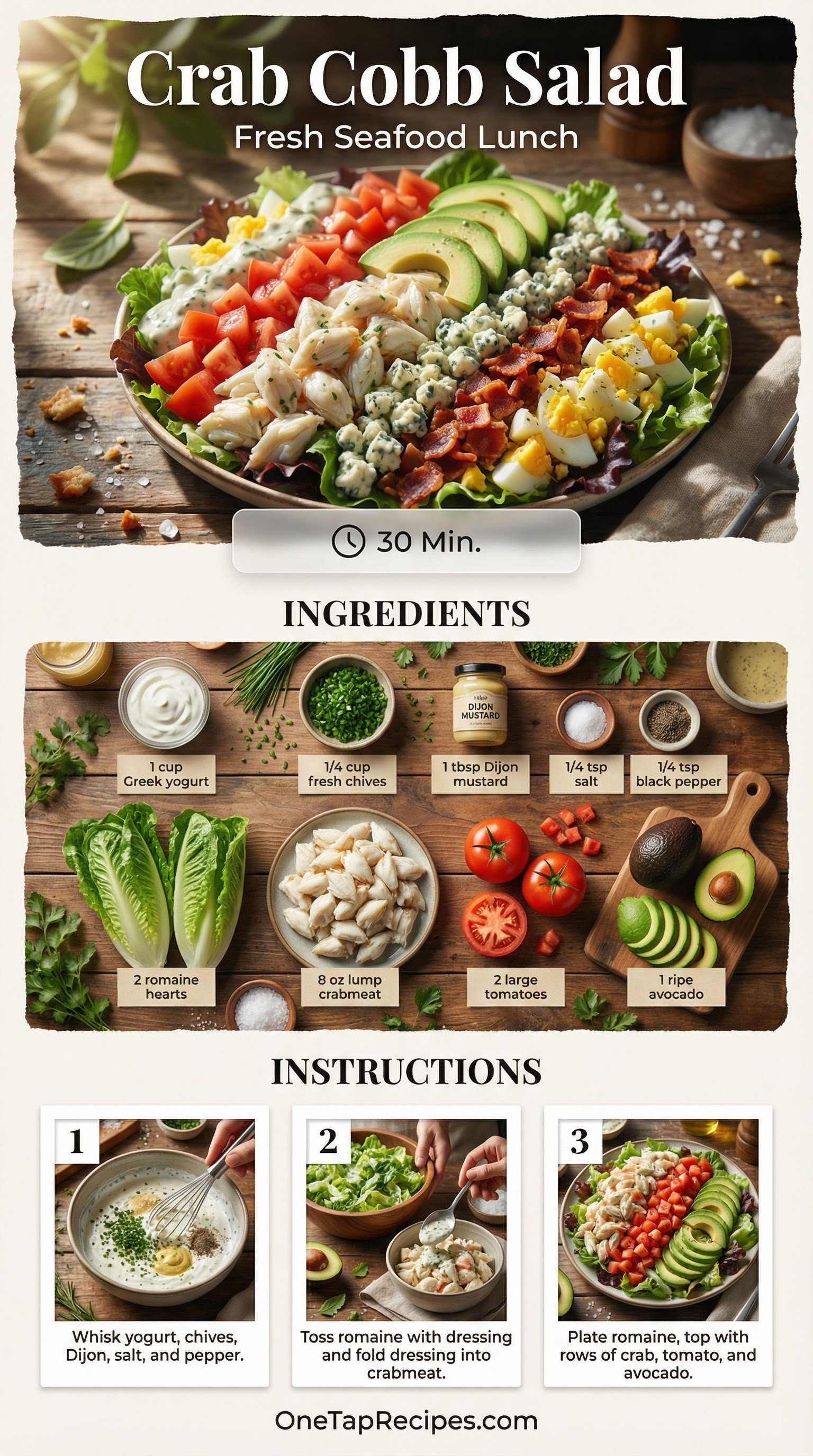 Crab Cobb Salad
Fresh Seafood Lunch

30 Min.

INGREDIENTS

DIJON MUSTARD

1 cup Greek yogurt

1/4 cup fresh chives

1 tbsp Dijon mustard

1/4 tsp salt

1/4 tsp black pepper

2 romaine hearts

8 oz lump crabmeat

2 large tomatoes

1 ripe avocado

INSTRUCTIONS

1
Whisk yogurt, chives, Dijon, salt, and pepper.

2
Toss romaine with dressing and fold dressing into crabmeat.

3
Plate romaine, top with rows of crab, tomato, and avocado.

OneTapRecipes.com