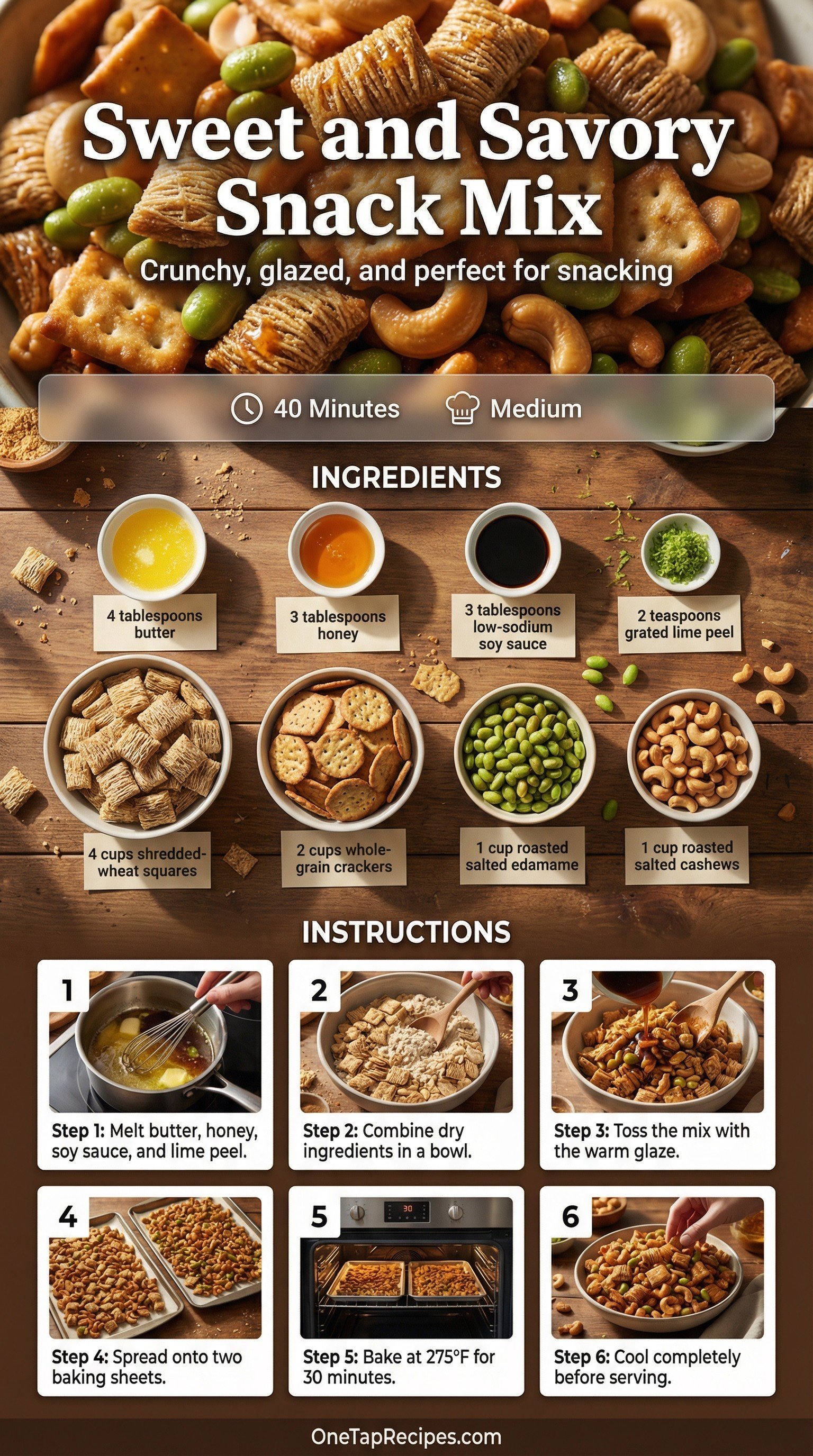 Sweet and Savory Snack Mix

Crunchy, glazed, and perfect for snacking

40 Minutes

Medium

INGREDIENTS

4 tablespoons butter

3 tablespoons honey

3 tablespoons low-sodium soy sauce

2 teaspoons grated lime peel

4 cups shredded-wheat squares

2 cups whole-grain crackers

1 cup roasted salted edamame

1 cup roasted salted cashews

INSTRUCTIONS

1
Step 1: Melt butter, honey, soy sauce, and lime peel.

2
Step 2: Combine dry ingredients in a bowl.

3
Step 3: Toss the mix with the warm glaze.

4
Step 4: Spread onto two baking sheets.

5
30
Step 5: Bake at 275°F for 30 minutes.

6
Step 6: Cool completely before serving.

OneTapRecipes.com