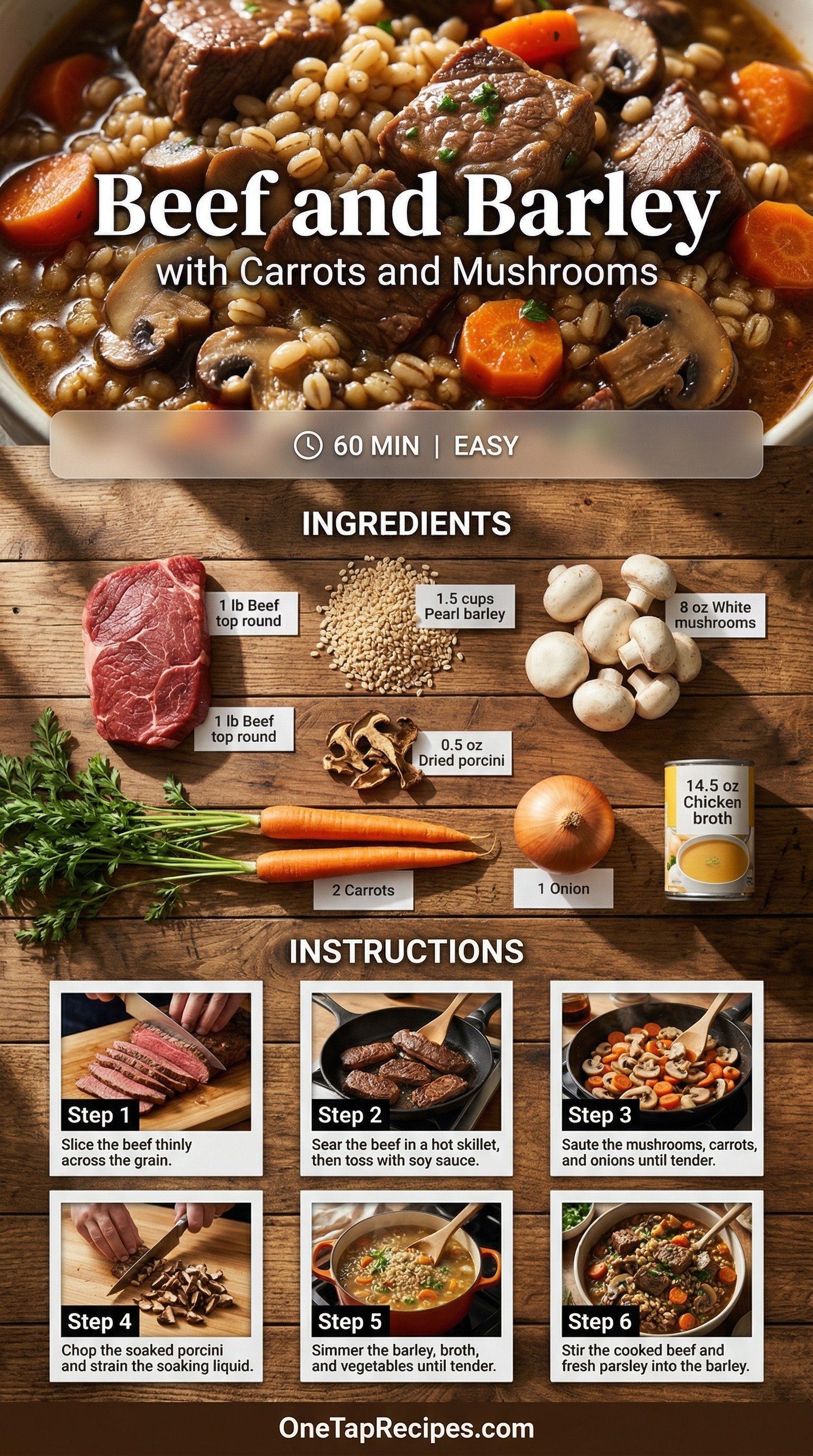 Beef and Barley
with Carrots and Mushrooms

60 MIN | EASY

INGREDIENTS

1 lb Beef top round

1.5 cups Pearl barley

8 oz White mushrooms

1 lb Beef top round

0.5 oz Dried porcini

14.5 oz Chicken broth

2 Carrots

1 Onion

INSTRUCTIONS

Step 1
Slice the beef thinly across the grain.

Step 2
Sear the beef in a hot skillet, then toss with soy sauce.

Step 3
Saute the mushrooms, carrots, and onions until tender.

Step 4
Chop the soaked porcini and strain the soaking liquid.

Step 5
Simmer the barley, broth, and vegetables until tender.

Step 6
Stir the cooked beef and fresh parsley into the barley.

OneTapRecipes.com