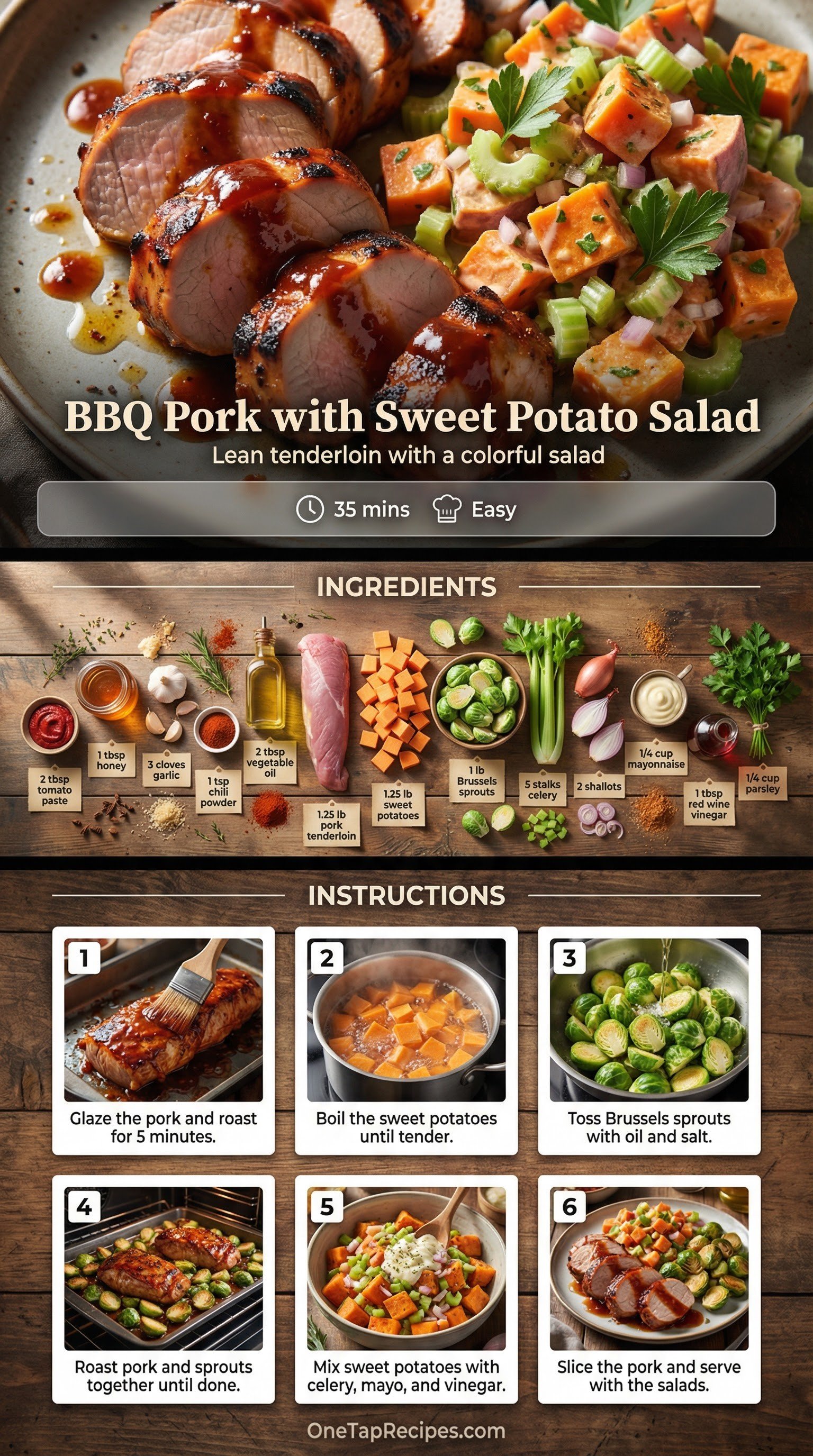 BBQ Pork with Sweet Potato Salad
Lean tenderloin with a colorful salad

35 mins Easy

INGREDIENTS

2 tbsp tomato paste
1 tbsp honey
3 cloves garlic
1 tsp chili powder
2 tbsp vegetable oil
1.25 lb pork tenderloin
1.25 lb sweet potatoes
1 lb Brussels sprouts
5 stalks celery
2 shallots
1/4 cup mayonnaise
1 tbsp red wine vinegar
1/4 cup parsley

INSTRUCTIONS

1
Glaze the pork and roast for 5 minutes.

2
Boil the sweet potatoes until tender.

3
Toss Brussels sprouts with oil and salt.

4
Roast pork and sprouts together until done.

5
Mix sweet potatoes with celery, mayo, and vinegar.

6
Slice the pork and serve with the salads.

OneTapRecipes.com