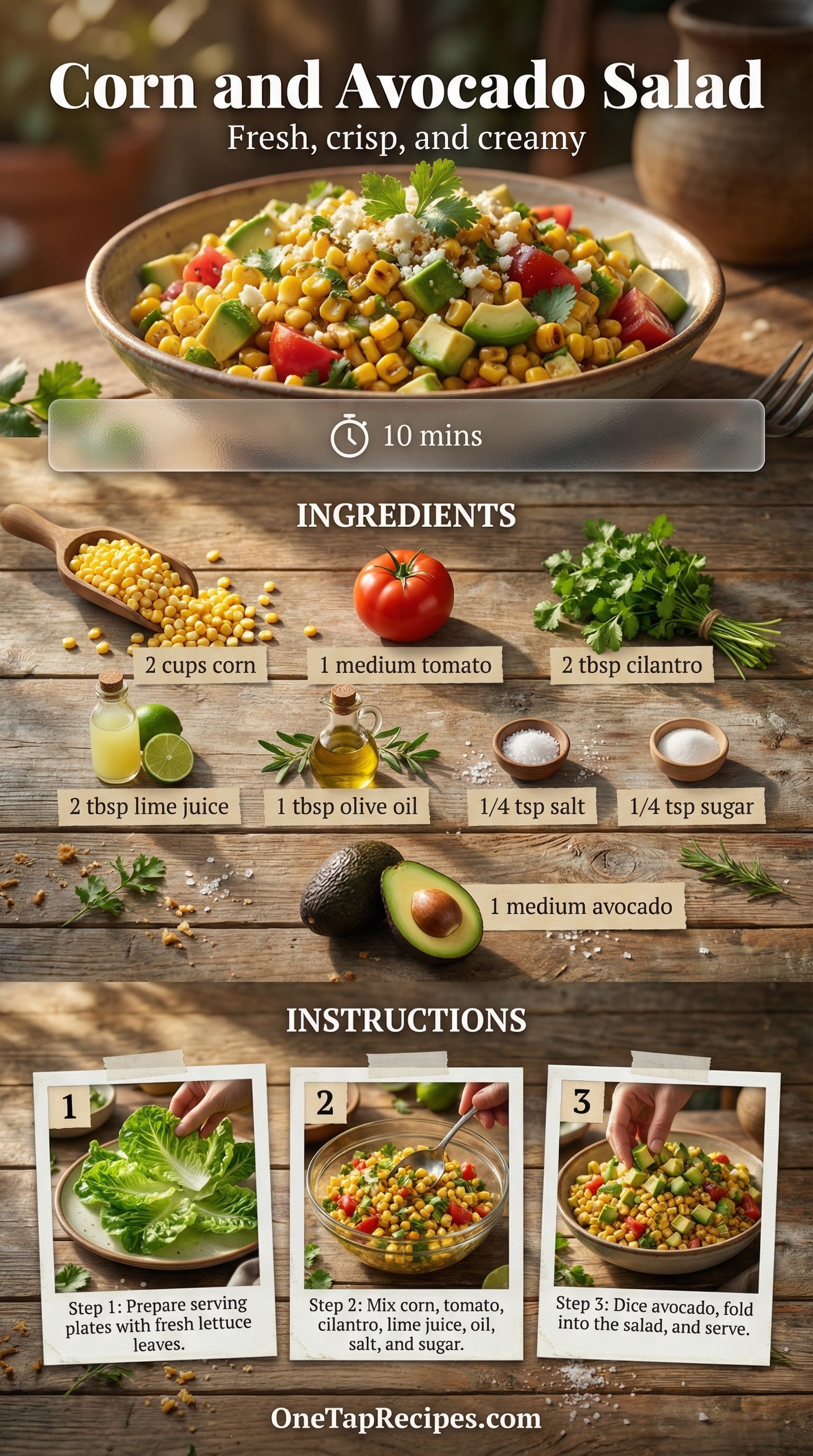 Corn and Avocado Salad
Fresh, crisp, and creamy

10 mins

INGREDIENTS

2 cups corn

1 medium tomato

2 tbsp cilantro

2 tbsp lime juice

1 tbsp olive oil

1/4 tsp salt

1/4 tsp sugar

1 medium avocado

INSTRUCTIONS

1
Step 1: Prepare serving plates with fresh lettuce leaves.

2
Step 2: Mix corn, tomato, cilantro, lime juice, oil, salt, and sugar.

3
Step 3: Dice avocado, fold into the salad, and serve.

OneTapRecipes.com