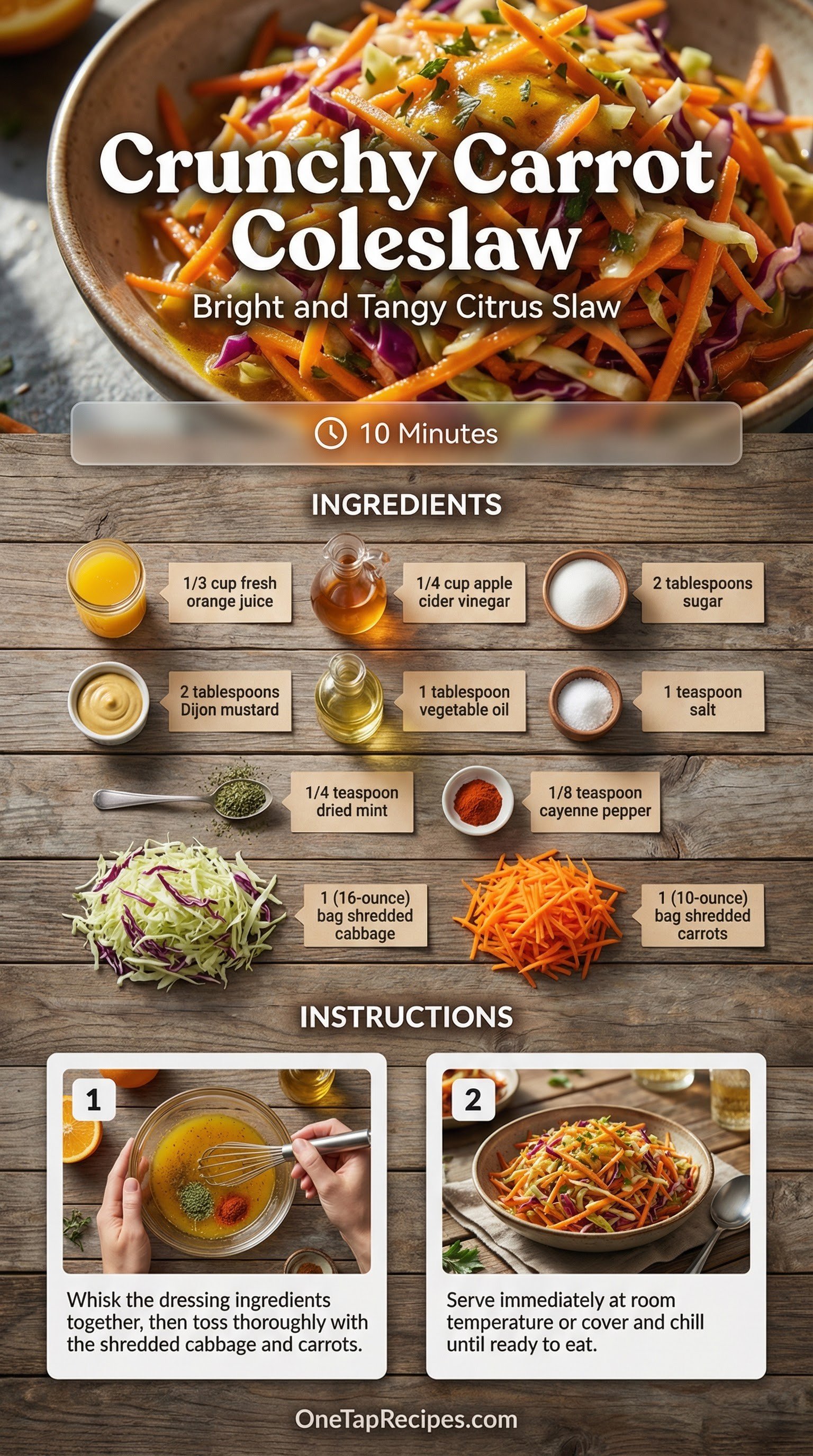 Crunchy Carrot Coleslaw

Bright and Tangy Citrus Slaw

10 Minutes

INGREDIENTS

1/3 cup fresh orange juice

1/4 cup apple cider vinegar

2 tablespoons sugar

2 tablespoons Dijon mustard

1 tablespoon vegetable oil

1 teaspoon salt

1/4 teaspoon dried mint

1/8 teaspoon cayenne pepper

1 (16-ounce) bag shredded cabbage

1 (10-ounce) bag shredded carrots

INSTRUCTIONS

1

Whisk the dressing ingredients together, then toss thoroughly with the shredded cabbage and carrots.

2

Serve immediately at room temperature or cover and chill until ready to eat.

OneTapRecipes.com