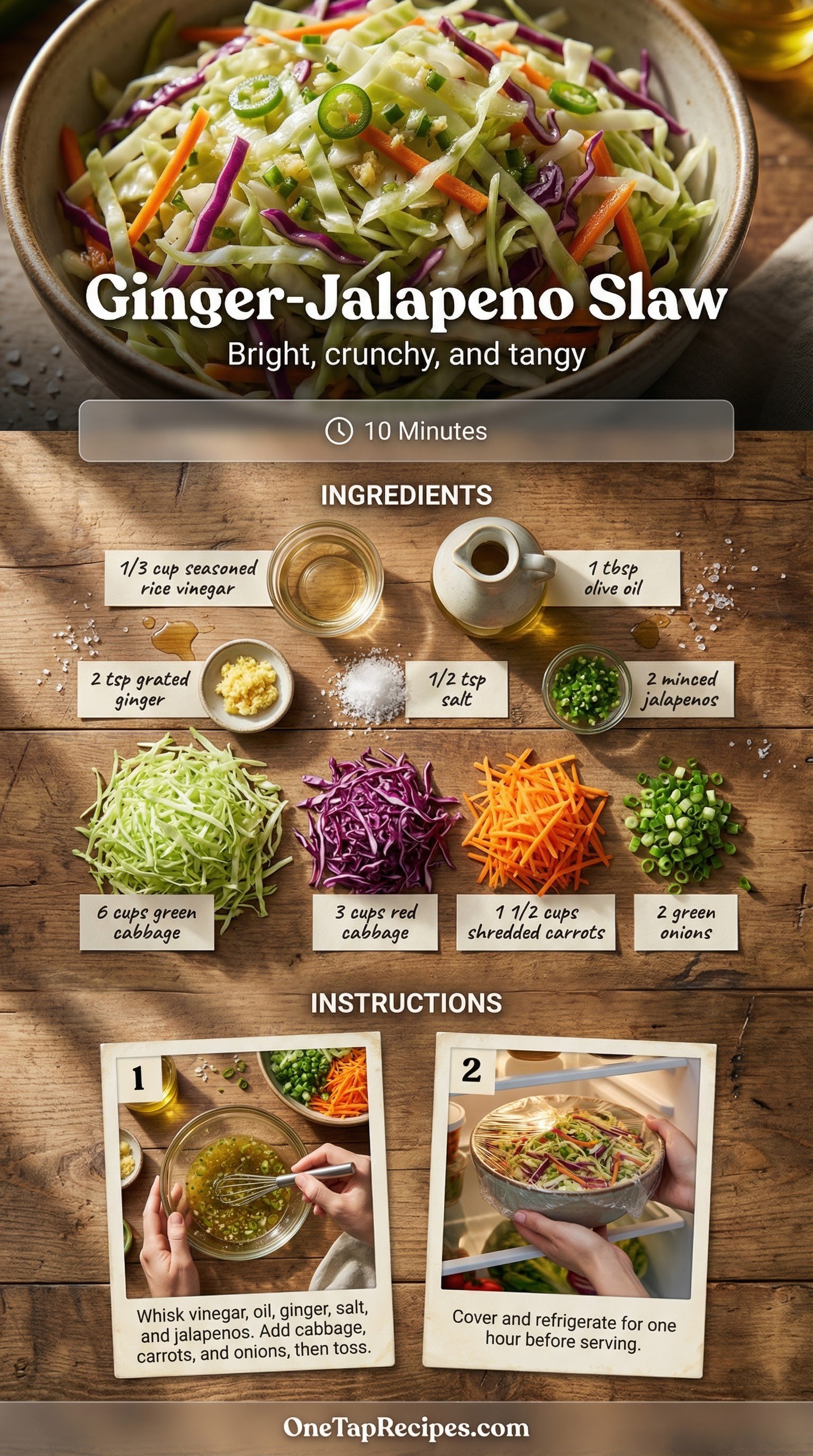 Ginger-Jalapeno Slaw

Bright, crunchy, and tangy

10 Minutes

INGREDIENTS

1/3 cup seasoned rice vinegar

1 tbsp olive oil

2 tsp grated ginger

1/2 tsp salt

2 minced jalapenos

6 cups green cabbage

3 cups red cabbage

1 1/2 cups shredded carrots

2 green onions

INSTRUCTIONS

1

Whisk vinegar, oil, ginger, salt, and jalapenos. Add cabbage, carrots, and onions, then toss.

2

Cover and refrigerate for one hour before serving.

OneTapRecipes.com