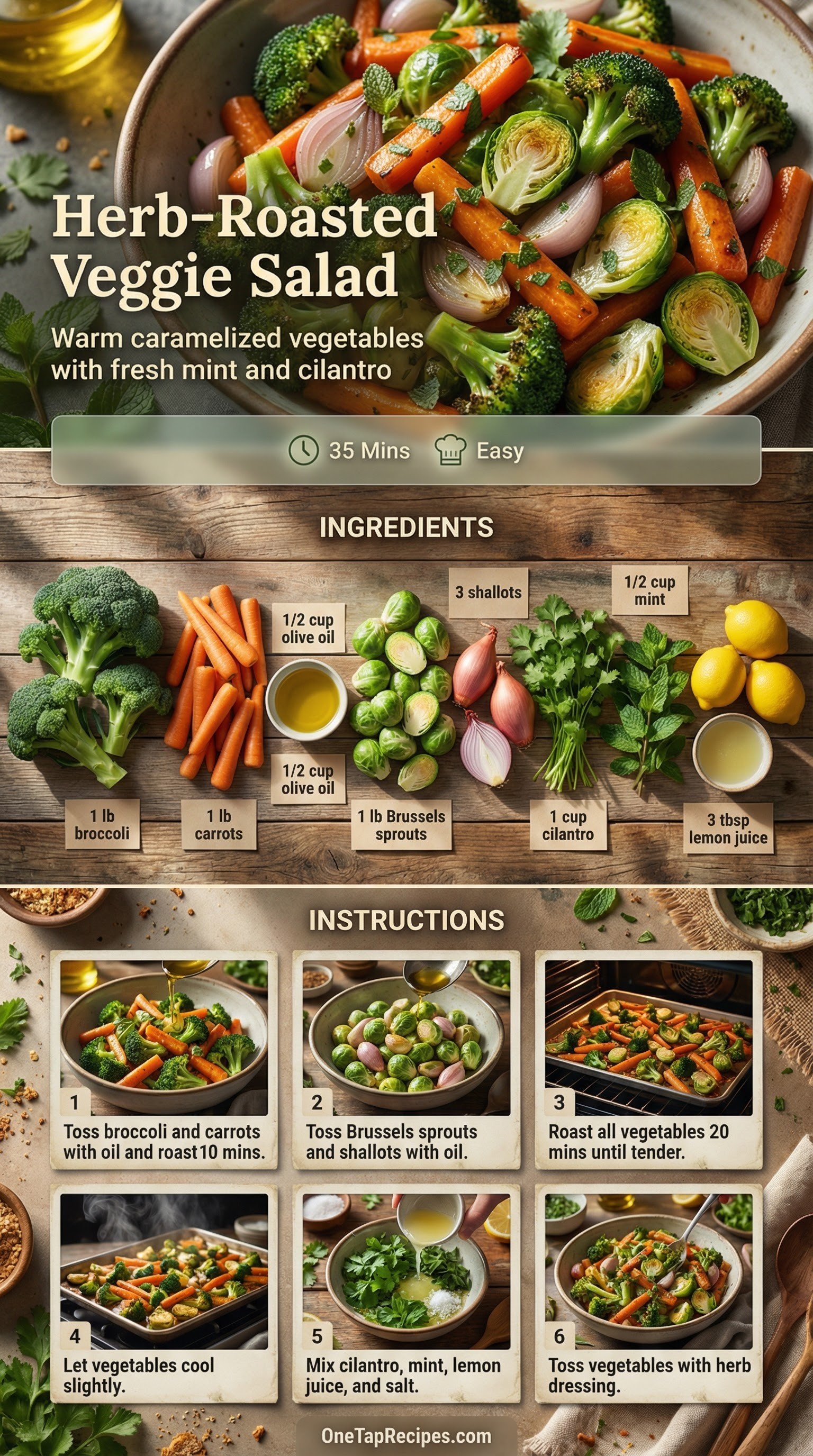 Herb-Roasted Veggie Salad

Warm caramelized vegetables with fresh mint and cilantro

35 Mins Easy

INGREDIENTS

3 shallots

1/2 cup mint

1/2 cup olive oil

1/2 cup olive oil

1 lb broccoli

1 lb carrots

1 lb Brussels sprouts

1 cup cilantro

3 tbsp lemon juice

INSTRUCTIONS

1 Toss broccoli and carrots with oil and roast 10 mins.

2 Toss Brussels sprouts and shallots with oil.

3 Roast all vegetables 20 mins until tender.

4 Let vegetables cool slightly.

5 Mix cilantro, mint, lemon juice, and salt.

6 Toss vegetables with herb dressing.

OneTapRecipes.com