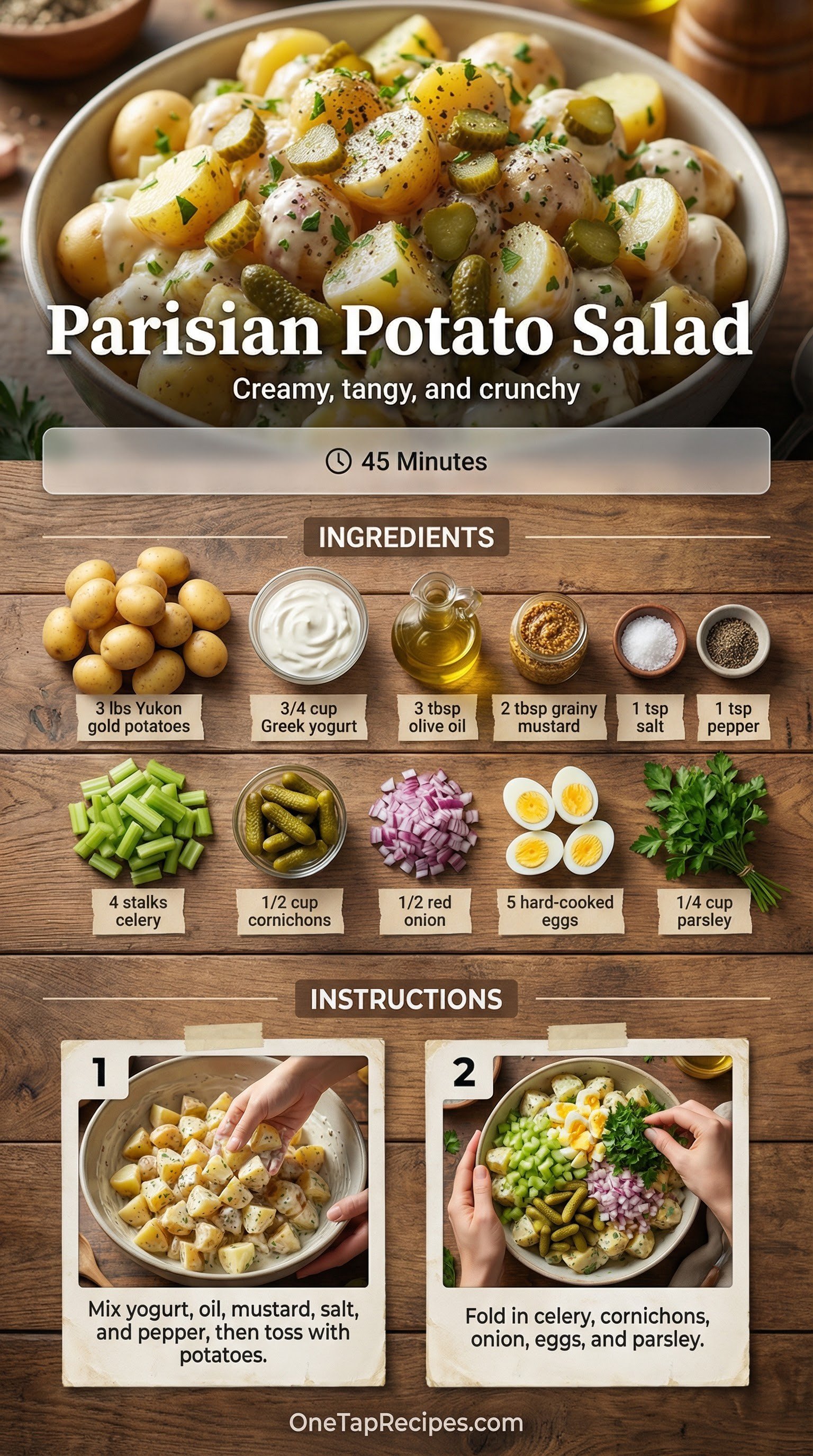 Parisian Potato Salad

Creamy, tangy, and crunchy

45 Minutes

INGREDIENTS

3 lbs Yukon gold potatoes

3/4 cup Greek yogurt

3 tbsp olive oil

2 tbsp grainy mustard

1 tsp salt

1 tsp pepper

4 stalks celery

1/2 cup cornichons

1/2 red onion

5 hard-cooked eggs

1/4 cup parsley

INSTRUCTIONS

1

Mix yogurt, oil, mustard, salt, and pepper, then toss with potatoes.

2

Fold in celery, cornichons, onion, eggs, and parsley.

OneTapRecipes.com