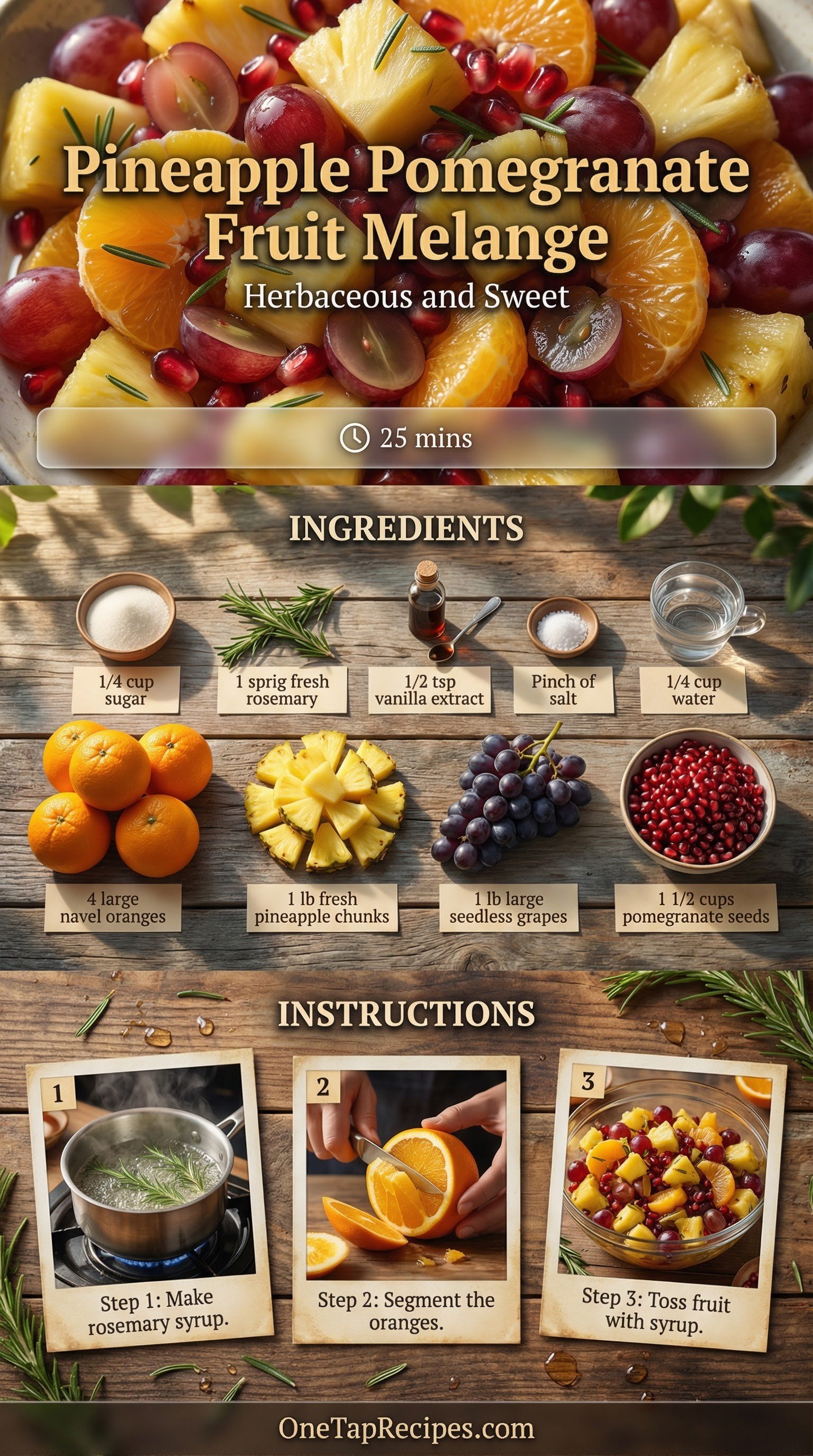 Pineapple Pomegranate Fruit Melange

Herbaceous and Sweet

25 mins

INGREDIENTS

1/4 cup sugar

1 sprig fresh rosemary

1/2 tsp vanilla extract

Pinch of salt

1/4 cup water

4 large navel oranges

1 lb fresh pineapple chunks

1 lb large seedless grapes

1 1/2 cups pomegranate seeds

INSTRUCTIONS

1
Step 1: Make rosemary syrup.

2
Step 2: Segment the oranges.

3
Step 3: Toss fruit with syrup.

OneTapRecipes.com