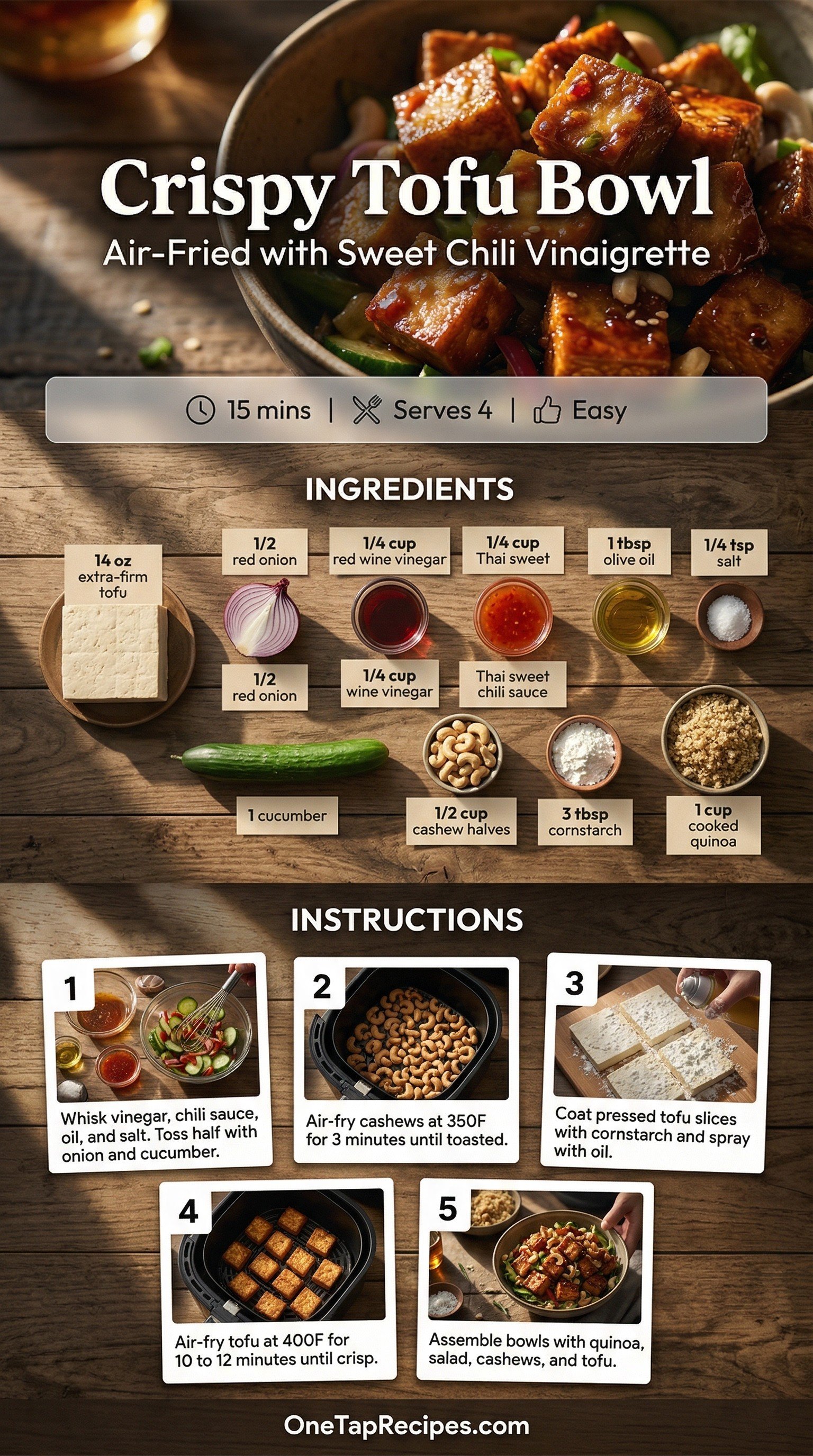 Crispy Tofu Bowl
Air-Fried with Sweet Chili Vinaigrette

15 mins | Serves 4 | Easy

INGREDIENTS

14 oz extra-firm tofu

1/2 red onion

1/4 cup red wine vinegar

1/4 cup Thai sweet

1 tbsp olive oil

1/4 tsp salt

1/2 red onion

1/4 cup wine vinegar

Thai sweet chili sauce

1 cucumber

1/2 cup cashew halves

3 tbsp cornstarch

1 cup cooked quinoa

INSTRUCTIONS

1
Whisk vinegar, chili sauce, oil, and salt. Toss half with onion and cucumber.

2
Air-fry cashews at 350F for 3 minutes until toasted.

3
Coat pressed tofu slices with cornstarch and spray with oil.

4
Air-fry tofu at 400F for 10 to 12 minutes until crisp.

5
Assemble bowls with quinoa, salad, cashews, and tofu.

OneTapRecipes.com