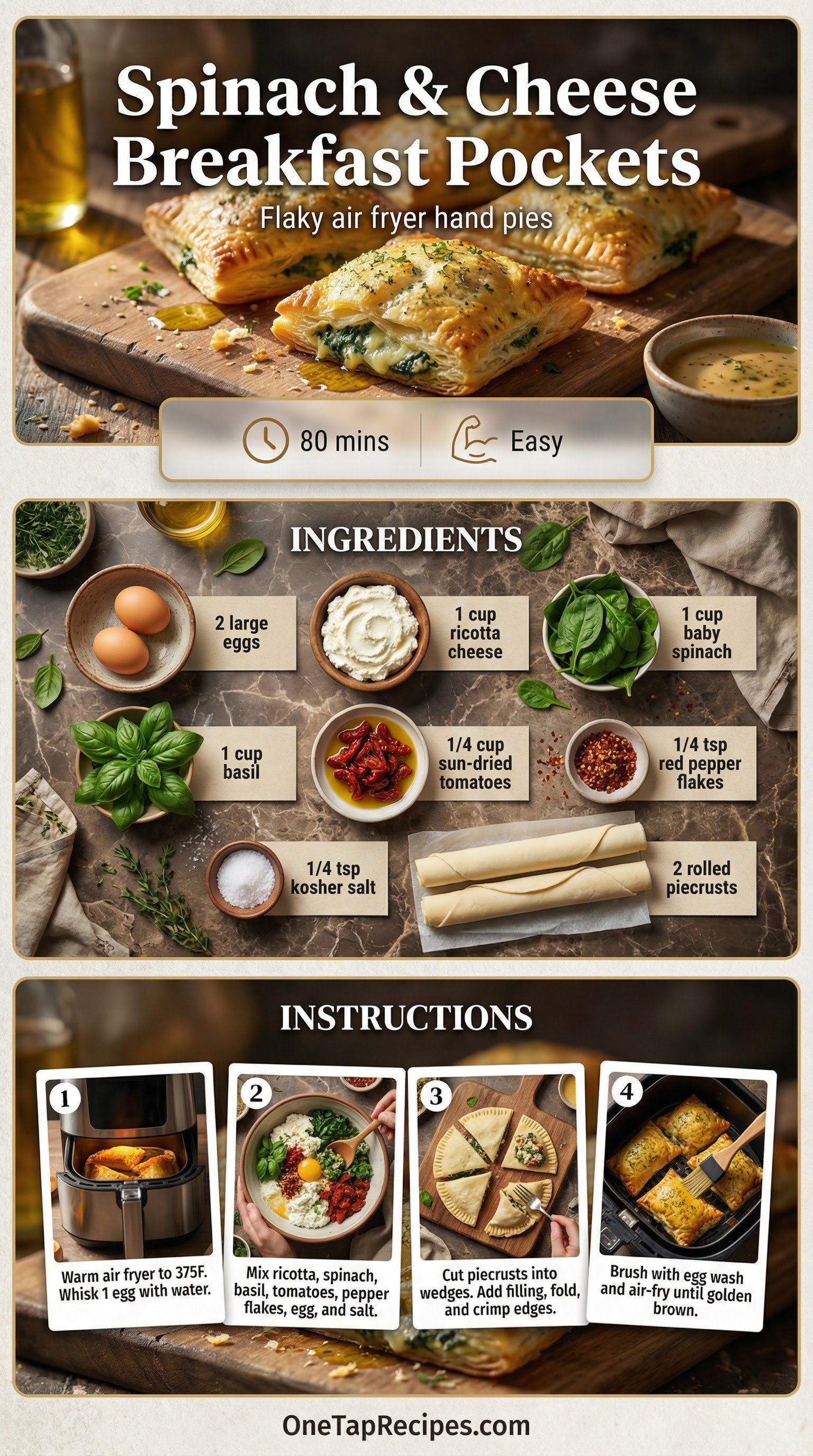 Spinach & Cheese Breakfast Pockets

Flaky air fryer hand pies

80 mins

Easy

INGREDIENTS

2 large eggs

1 cup ricotta cheese

1 cup baby spinach

1 cup basil

1/4 cup sun-dried tomatoes

1/4 tsp red pepper flakes

1/4 tsp kosher salt

2 rolled piecrusts

INSTRUCTIONS

1
Warm air fryer to 375F. Whisk 1 egg with water.

2
Mix ricotta, spinach, basil, tomatoes, pepper flakes, egg, and salt.

3
Cut piecrusts into wedges. Add filling, fold, and crimp edges.

4
Brush with egg wash and air-fry until golden brown.

OneTapRecipes.com