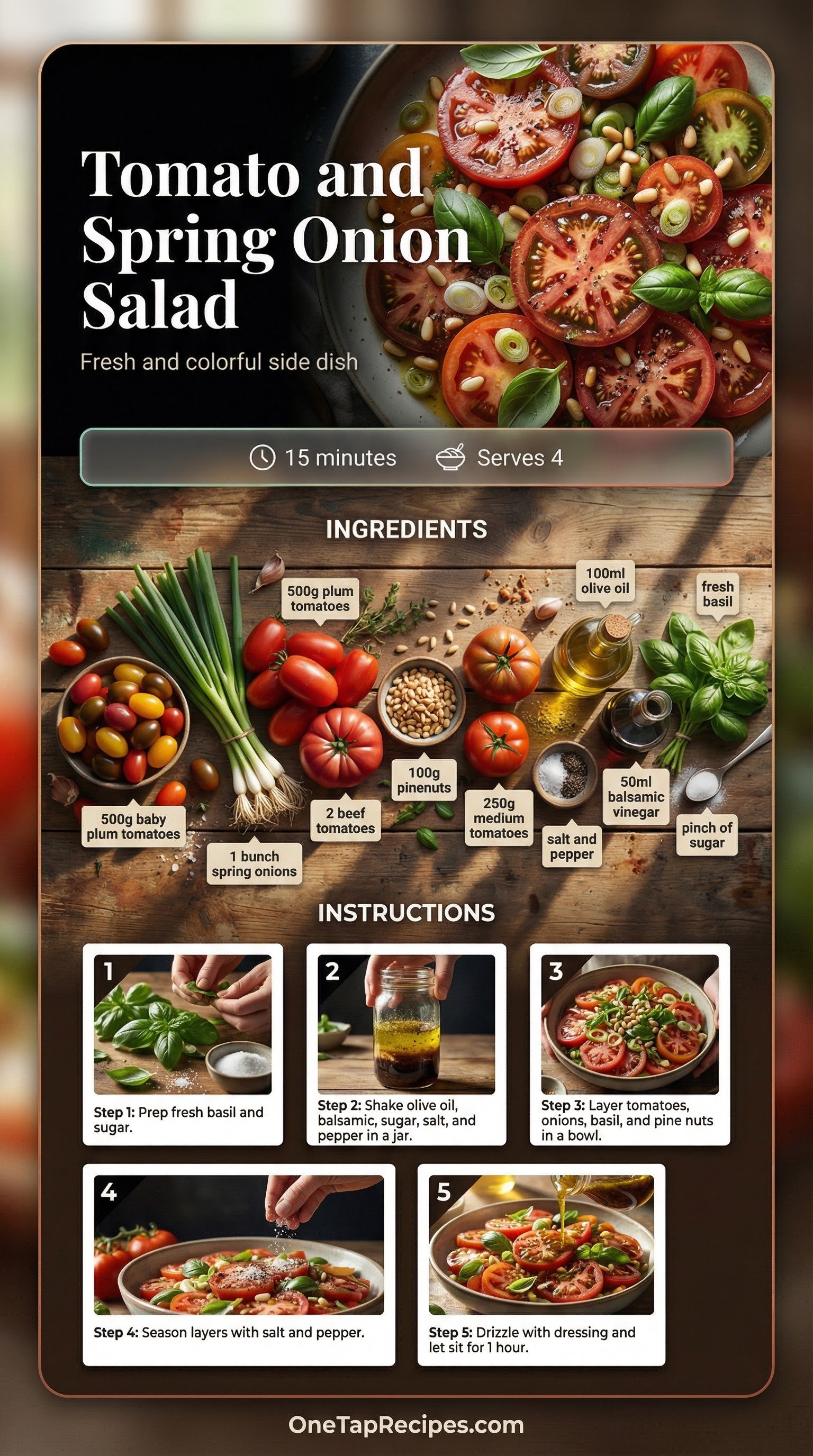 Tomato and Spring Onion Salad

Fresh and colorful side dish

15 minutes Serves 4

INGREDIENTS

500g plum tomatoes

100ml olive oil

fresh basil

500g baby plum tomatoes

1 bunch spring onions

2 beef tomatoes

100g pinenuts

250g medium tomatoes

salt and pepper

50ml balsamic vinegar

pinch of sugar

INSTRUCTIONS

1

Step 1: Prep fresh basil and sugar.

2

Step 2: Shake olive oil, balsamic, sugar, salt, and pepper in a jar.

3

Step 3: Layer tomatoes, onions, basil, and pine nuts in a bowl.

4

Step 4: Season layers with salt and pepper.

5

Step 5: Drizzle with dressing and let sit for 1 hour.

OneTapRecipes.com