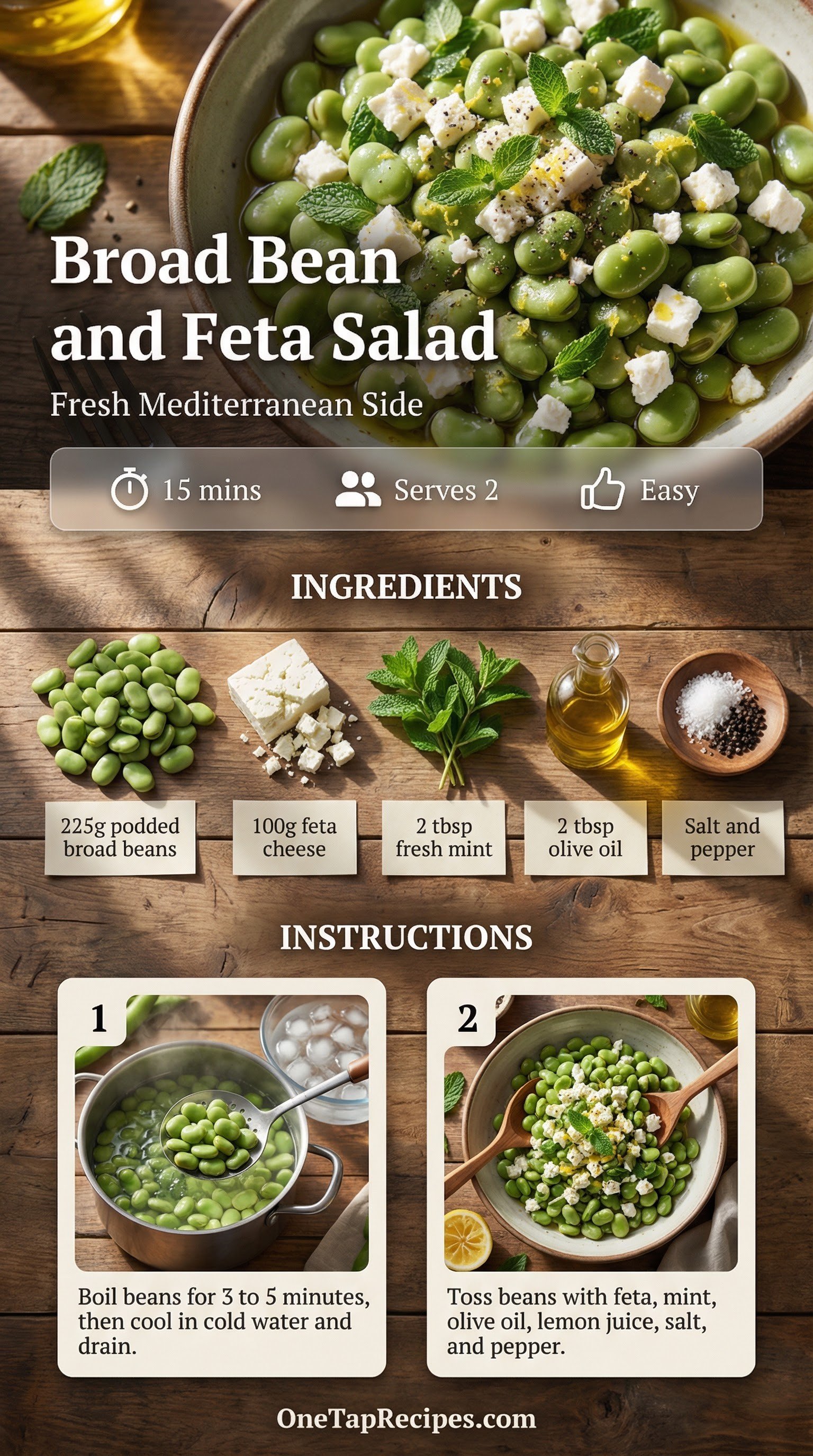 Broad Bean and Feta Salad

Fresh Mediterranean Side

15 mins Serves 2 Easy

INGREDIENTS

225g podded broad beans

100g feta cheese

2 tbsp fresh mint

2 tbsp olive oil

Salt and pepper

INSTRUCTIONS

1

Boil beans for 3 to 5 minutes, then cool in cold water and drain.

2

Toss beans with feta, mint, olive oil, lemon juice, salt, and pepper.

OneTapRecipes.com