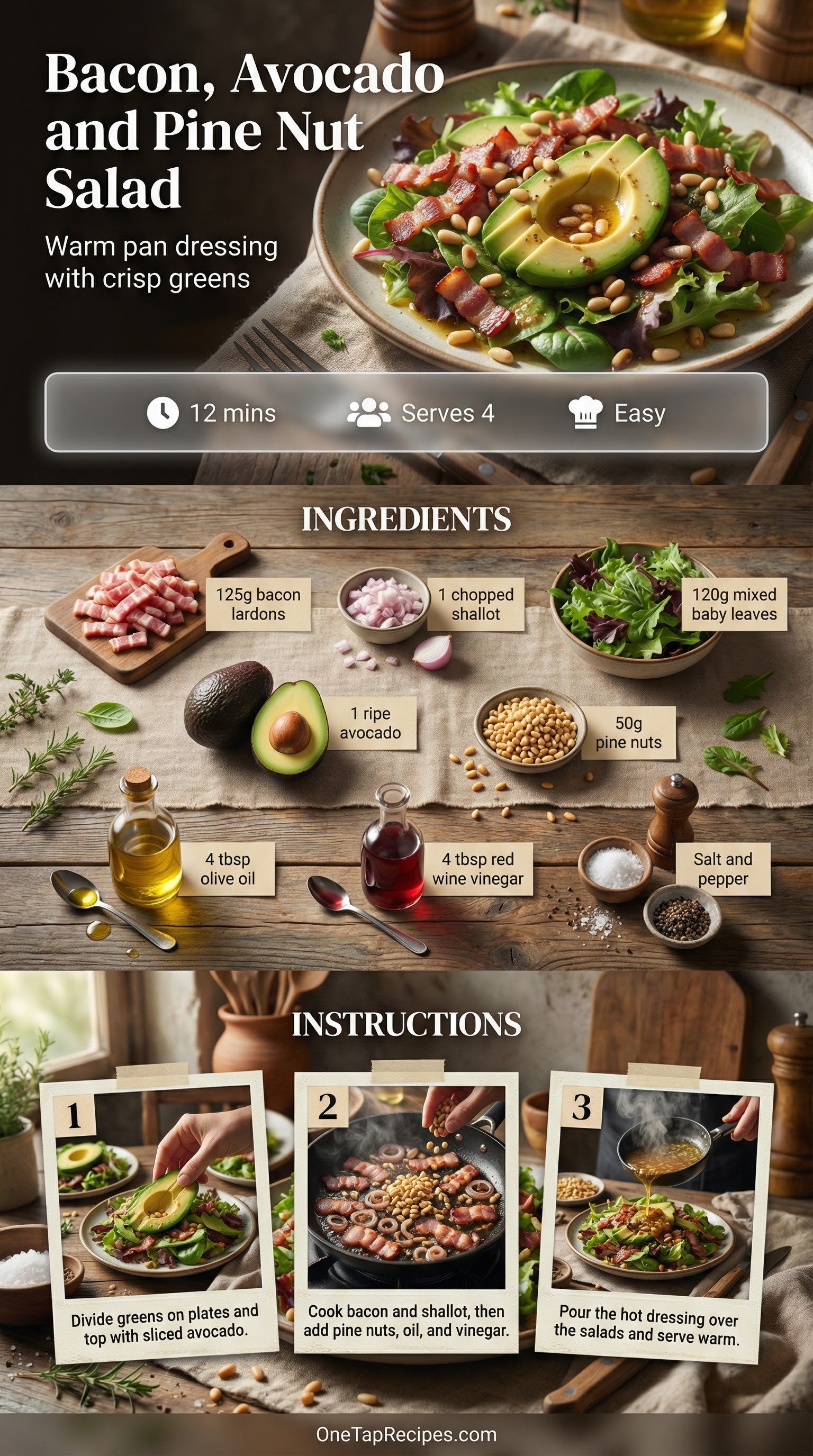 Bacon, Avocado and Pine Nut Salad

Warm pan dressing with crisp greens

12 mins
Serves 4
Easy

INGREDIENTS

125g bacon lardons

1 chopped shallot

120g mixed baby leaves

1 ripe avocado

50g pine nuts

4 tbsp olive oil

4 tbsp red wine vinegar

Salt and pepper

INSTRUCTIONS

1
Divide greens on plates and top with sliced avocado.

2
Cook bacon and shallot, then add pine nuts, oil, and vinegar.

3
Pour the hot dressing over the salads and serve warm.

OneTapRecipes.com