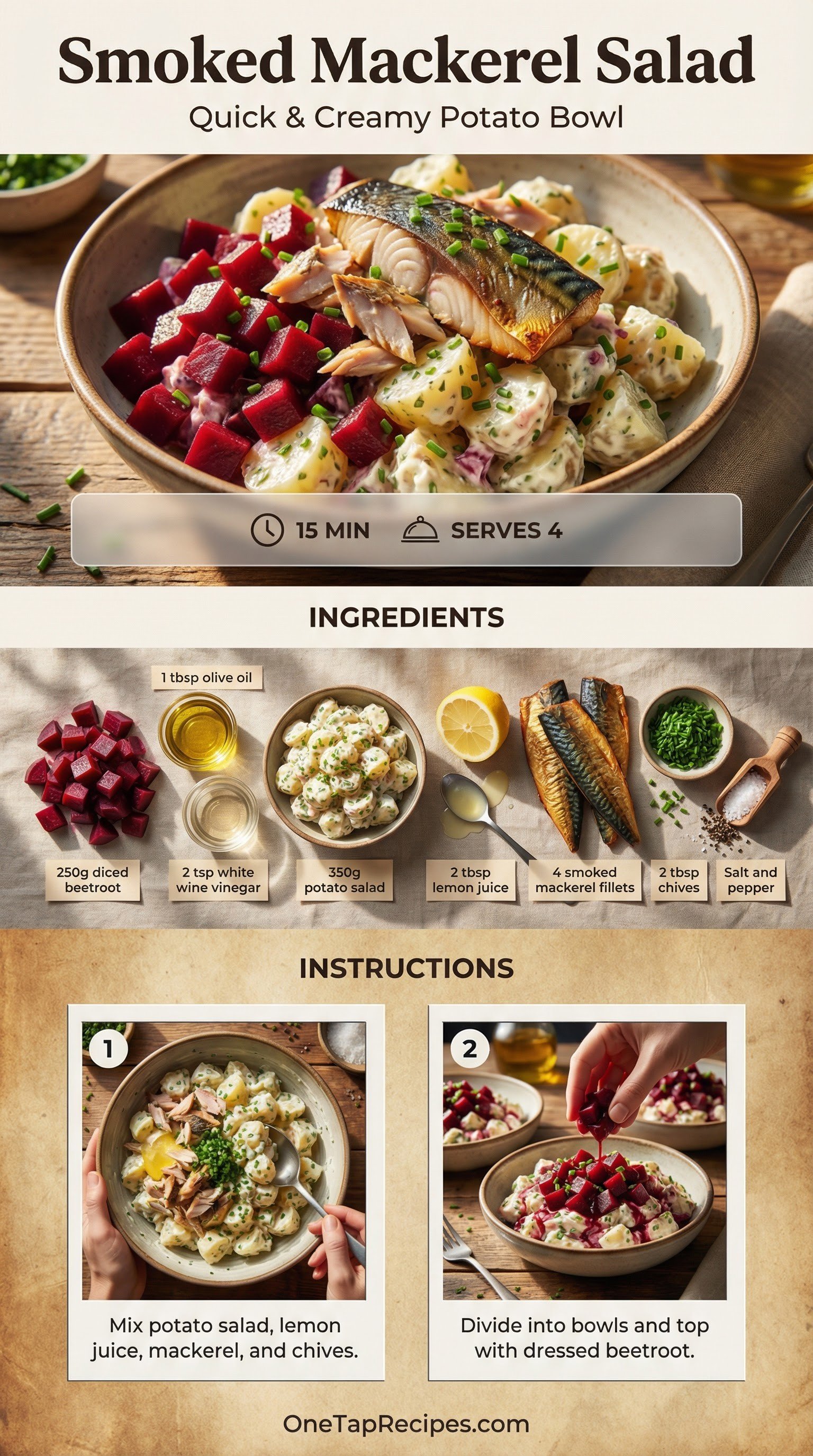 Smoked Mackerel Salad

Quick & Creamy Potato Bowl

15 MIN SERVES 4

INGREDIENTS

1 tbsp olive oil

250g diced beetroot

2 tsp white wine vinegar

350g potato salad

2 tbsp lemon juice

4 smoked mackerel fillets

2 tbsp chives

Salt and pepper

INSTRUCTIONS

1

Mix potato salad, lemon juice, mackerel, and chives.

2

Divide into bowls and top with dressed beetroot.

OneTapRecipes.com