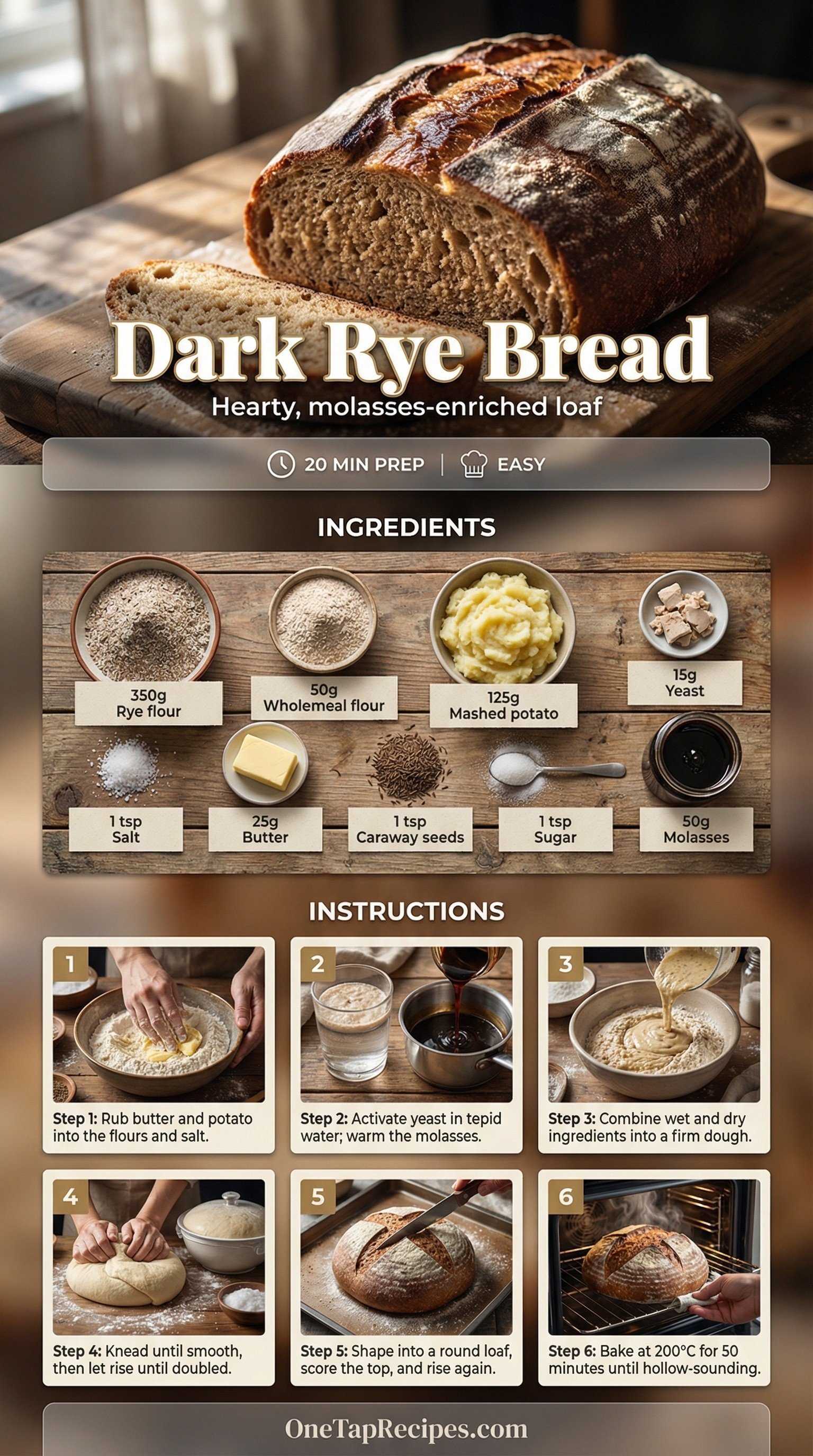 Dark Rye Bread

Hearty, molasses-enriched loaf

20 MIN PREP | EASY

INGREDIENTS

350g Rye flour

50g Wholemeal flour

125g Mashed potato

15g Yeast

1 tsp Salt

25g Butter

1 tsp Caraway seeds

1 tsp Sugar

50g Molasses

INSTRUCTIONS

1
Step 1: Rub butter and potato into the flours and salt.

2
Step 2: Activate yeast in tepid water; warm the molasses.

3
Step 3: Combine wet and dry ingredients into a firm dough.

4
Step 4: Knead until smooth, then let rise until doubled.

5
Step 5: Shape into a round loaf, score the top, and rise again.

6
Step 6: Bake at 200°C for 50 minutes until hollow-sounding.

OneTapRecipes.com