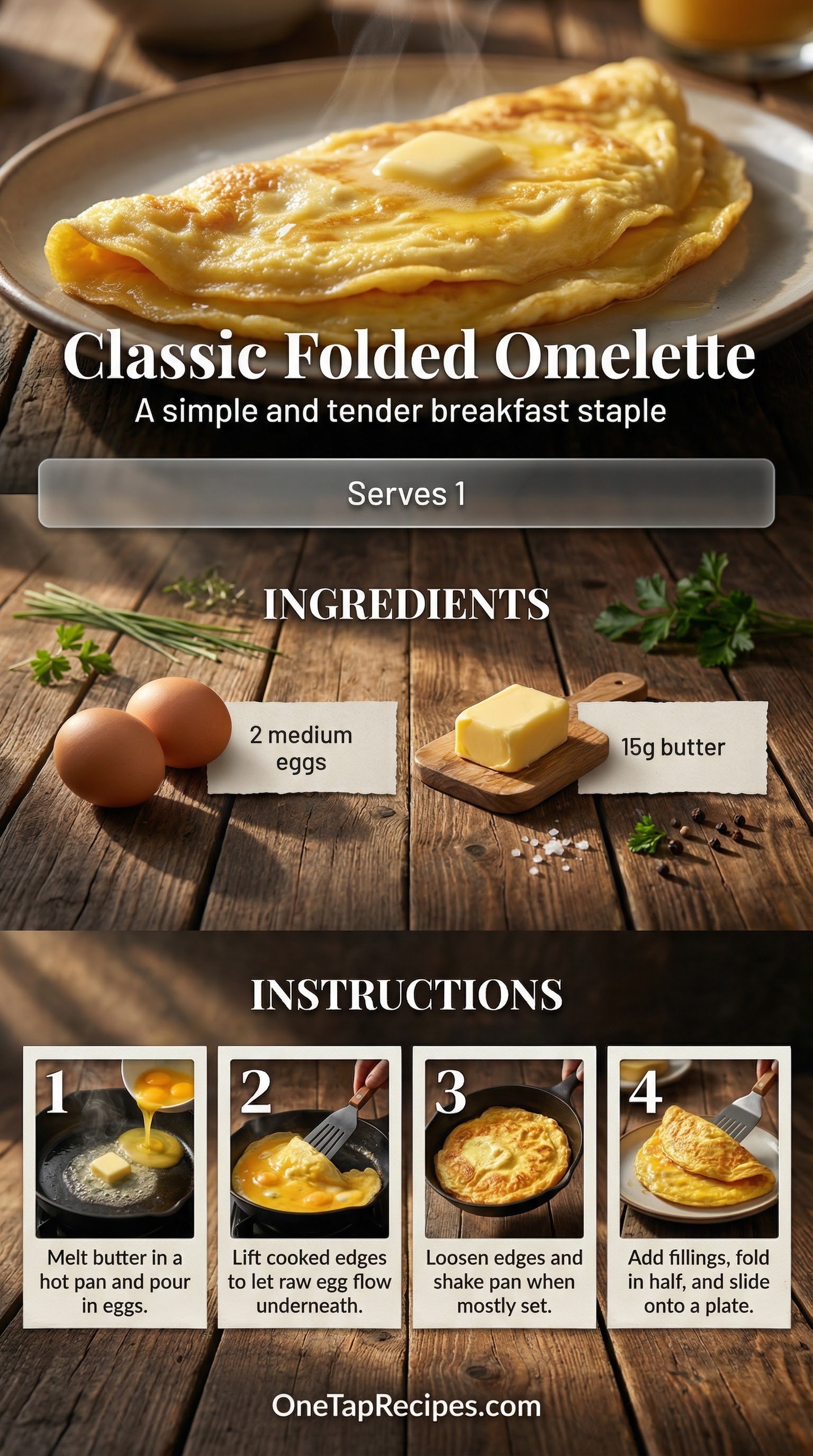 Classic Folded Omelette
A simple and tender breakfast staple

Serves 1

INGREDIENTS

2 medium eggs

15g butter

INSTRUCTIONS

1
Melt butter in a hot pan and pour in eggs.

2
Lift cooked edges to let raw egg flow underneath.

3
Loosen edges and shake pan when mostly set.

4
Add fillings, fold in half, and slide onto a plate.

OneTapRecipes.com