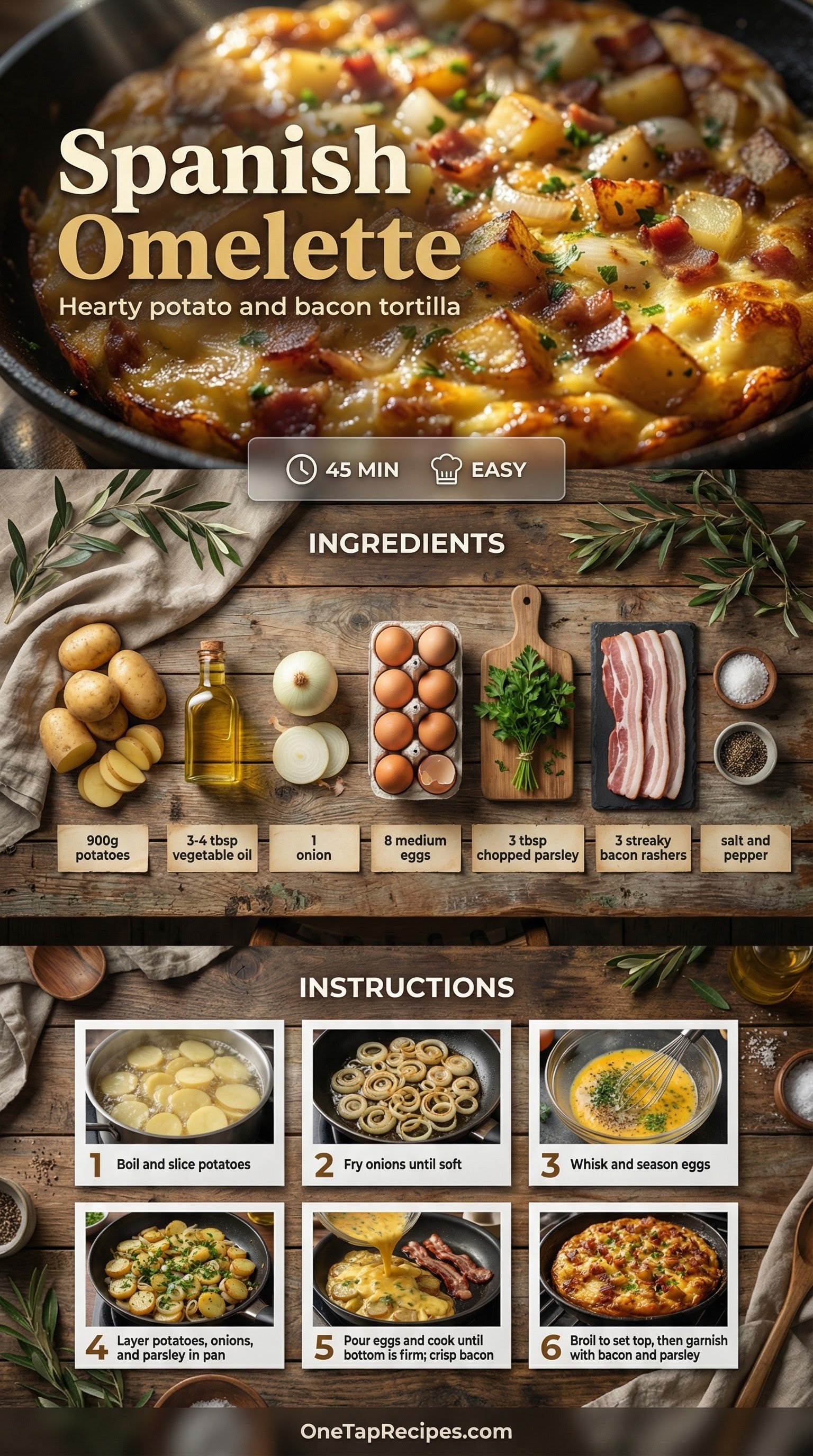 Spanish Omelette

Hearty potato and bacon tortilla

45 MIN EASY

INGREDIENTS

900g potatoes

3-4 tbsp vegetable oil

1 onion

8 medium eggs

3 tbsp chopped parsley

3 streaky bacon rashers

salt and pepper

INSTRUCTIONS

1 Boil and slice potatoes

2 Fry onions until soft

3 Whisk and season eggs

4 Layer potatoes, onions, and parsley in pan

5 Pour eggs and cook until bottom is firm; crisp bacon

6 Broil to set top, then garnish with bacon and parsley

OneTapRecipes.com