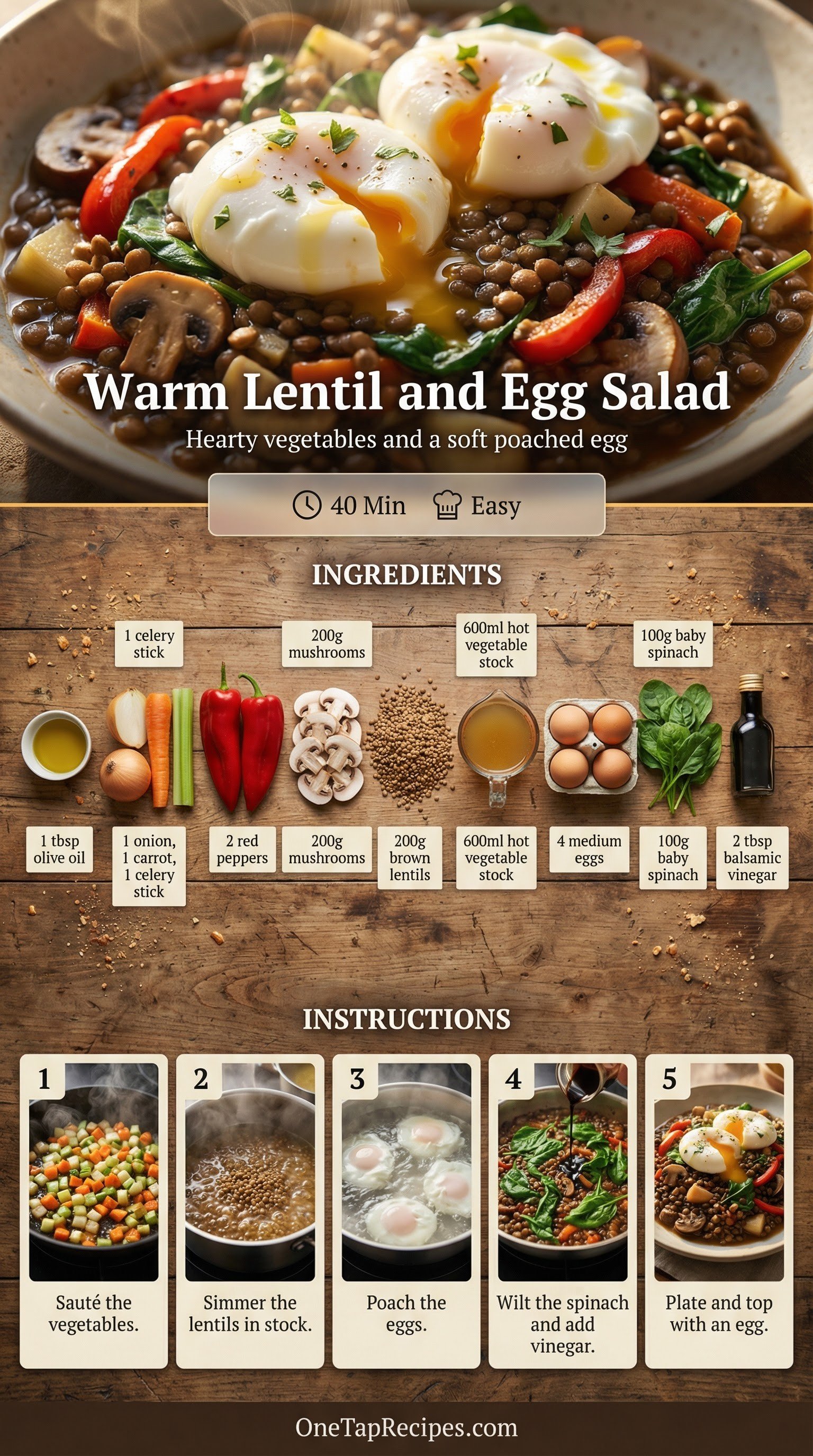 Warm Lentil and Egg Salad

Hearty vegetables and a soft poached egg

40 Min  Easy

INGREDIENTS

1 celery stick

200g mushrooms

600ml hot vegetable stock

100g baby spinach

1 tbsp olive oil

1 onion, 1 carrot, 1 celery stick

2 red peppers

200g mushrooms

200g brown lentils

600ml hot vegetable stock

4 medium eggs

100g baby spinach

2 tbsp balsamic vinegar

INSTRUCTIONS

1
Sauté the vegetables.

2
Simmer the lentils in stock.

3
Poach the eggs.

4
Wilt the spinach and add vinegar.

5
Plate and top with an egg.

OneTapRecipes.com