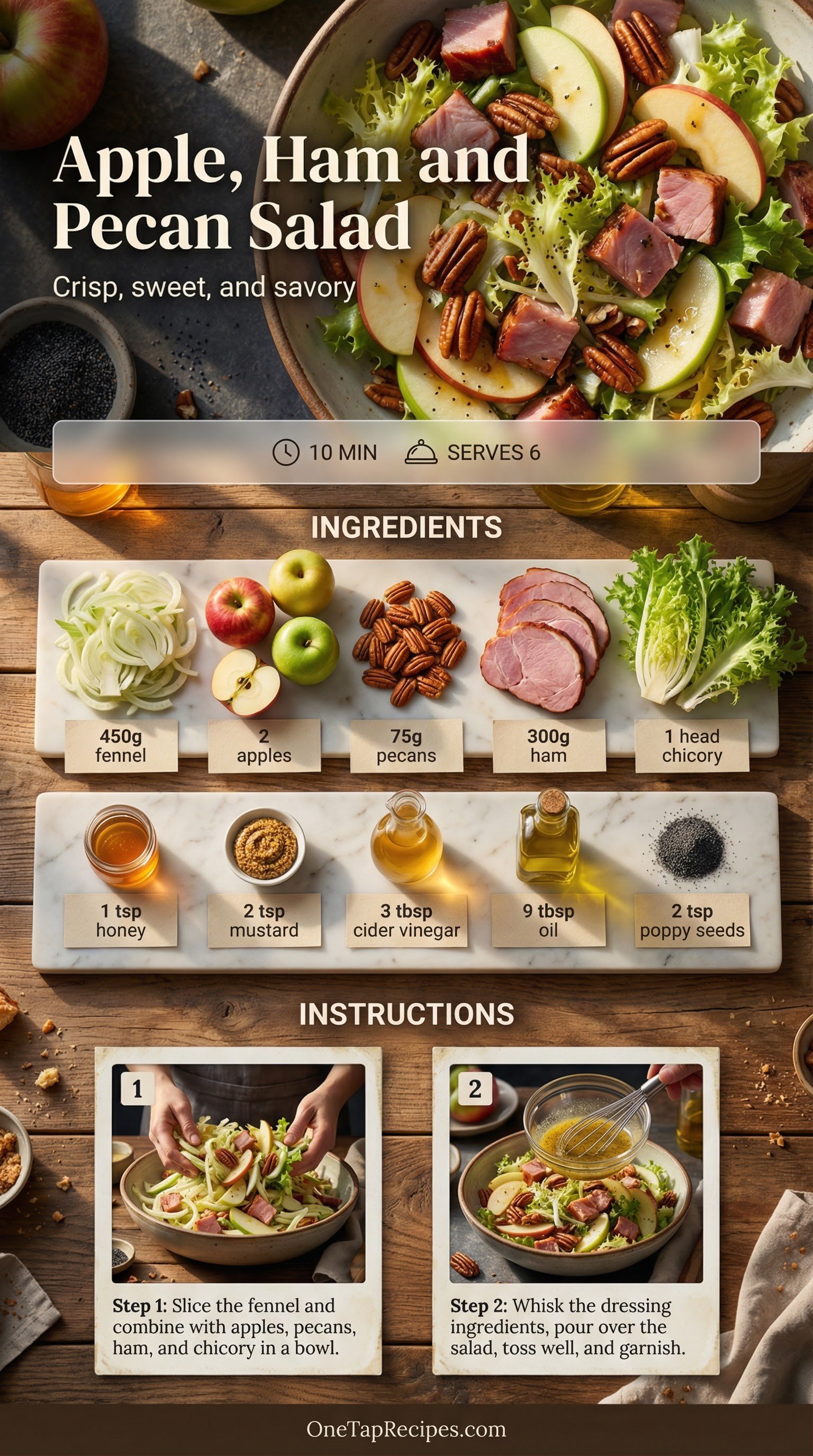 Apple, Ham and Pecan Salad

Crisp, sweet, and savory

10 MIN    SERVES 6

INGREDIENTS

450g fennel

2 apples

75g pecans

300g ham

1 head chicory

1 tsp honey

2 tsp mustard

3 tbsp cider vinegar

9 tbsp oil

2 tsp poppy seeds

INSTRUCTIONS

1

Step 1: Slice the fennel and combine with apples, pecans, ham, and chicory in a bowl.

2

Step 2: Whisk the dressing ingredients, pour over the salad, toss well, and garnish.

OneTapRecipes.com