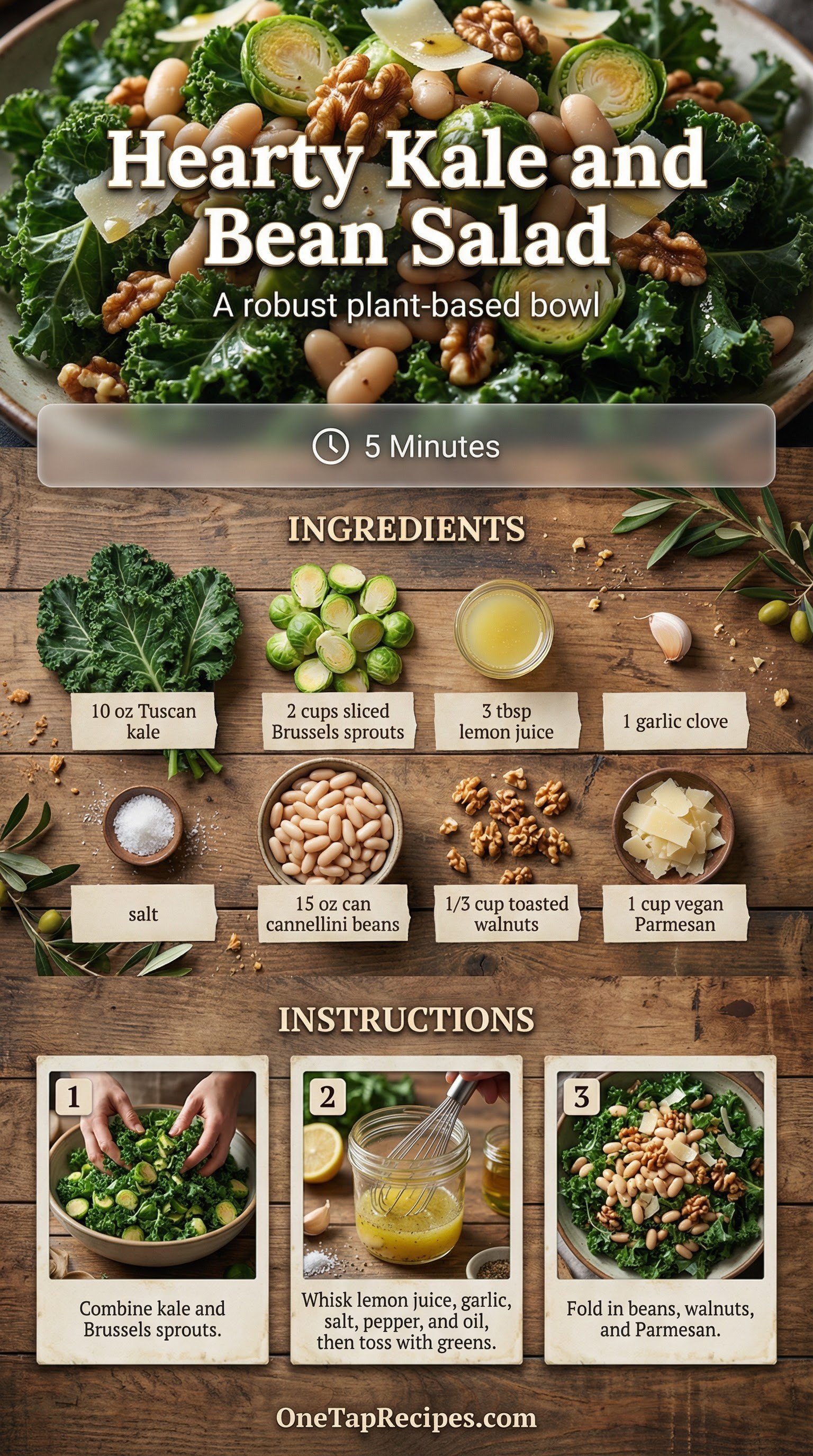 Hearty Kale and Bean Salad

A robust plant-based bowl

5 Minutes

INGREDIENTS

10 oz Tuscan kale

2 cups sliced Brussels sprouts

3 tbsp lemon juice

1 garlic clove

salt

15 oz can cannellini beans

1/3 cup toasted walnuts

1 cup vegan Parmesan

INSTRUCTIONS

1

Combine kale and Brussels sprouts.

2

Whisk lemon juice, garlic, salt, pepper, and oil, then toss with greens.

3

Fold in beans, walnuts, and Parmesan.

OneTapRecipes.com